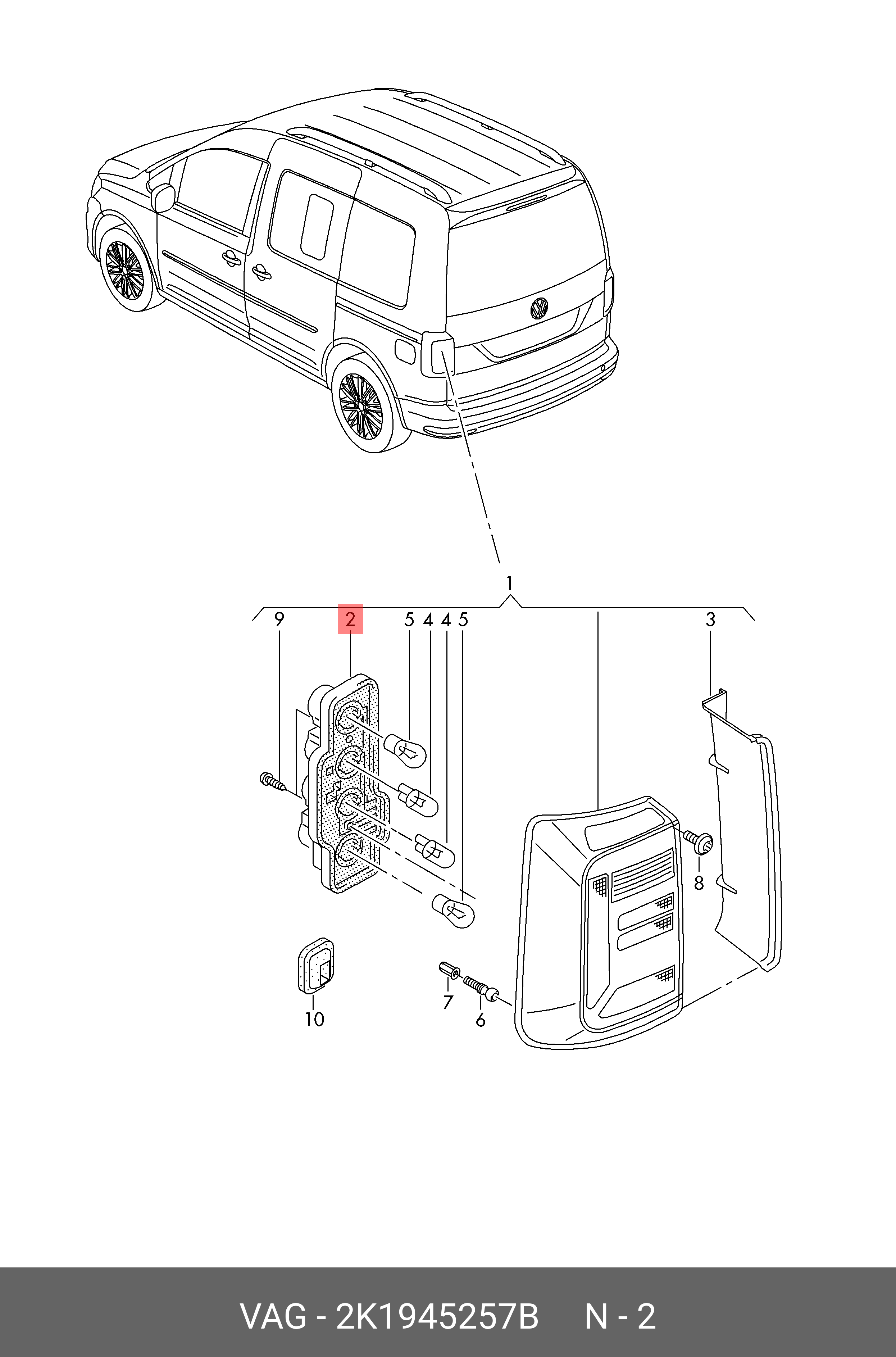 1
9
2
5
4
4
5
3
8
10
7
6

VAG - 2K1945257B N - 2