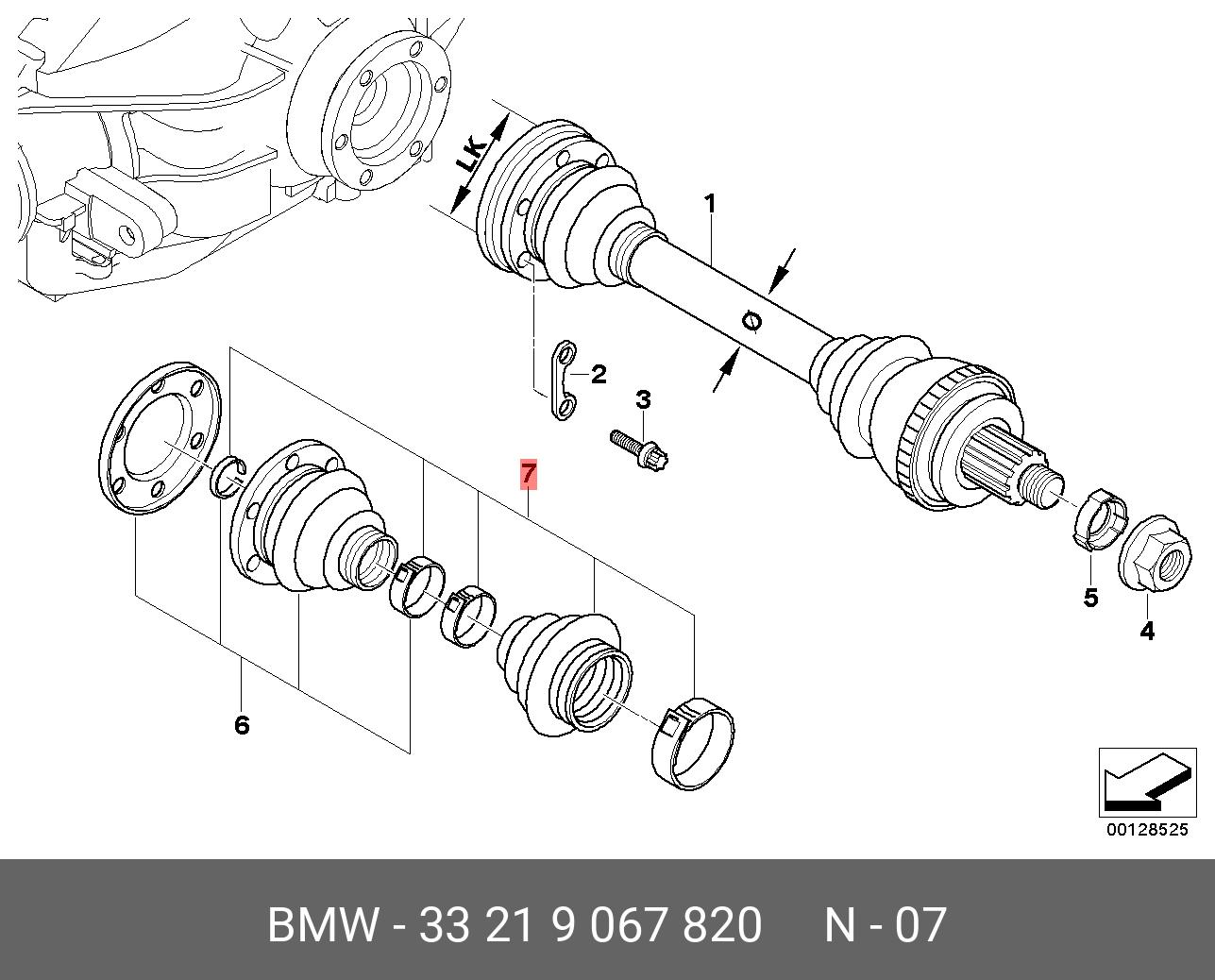 LK

1

Ø

2

3

7

5

4

6

00128525

BMW - 33 21 9 067 820 N - 07