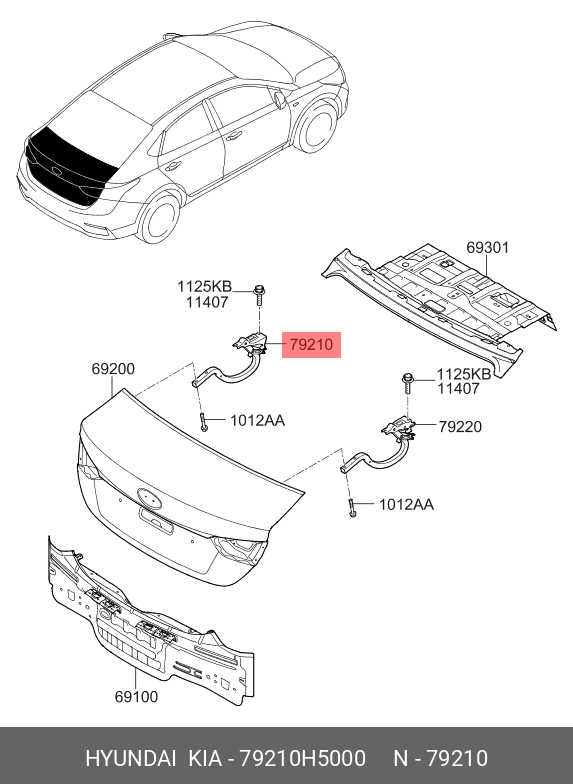 69301

1125KB
11407

79210

69200

1125KB
11407

1012AA

79220

1012AA

69100

HYUNDAI KIA - 79210H5000 N - 79210