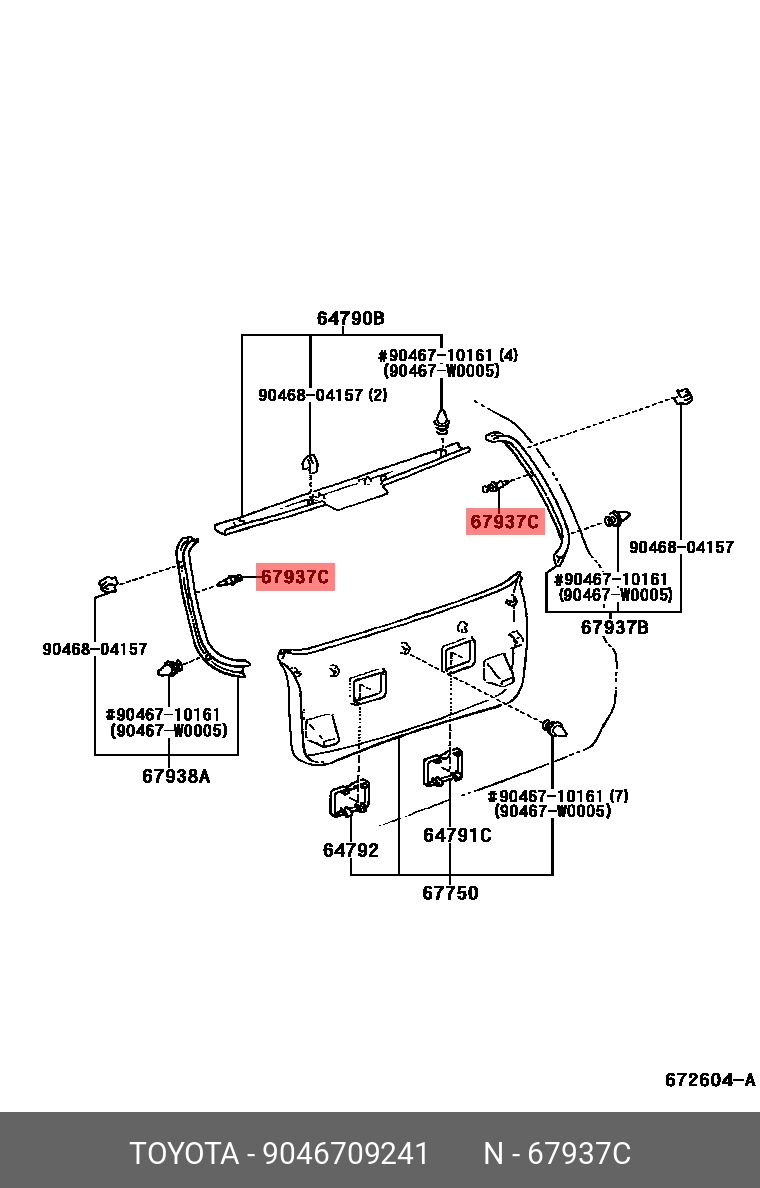 64790B

#90467-10161 (4)
(90467-W0005)

90468-04157 (2)

67937C

90468-04157

#90467-10161
(90467-W0005)

67937B

67937C

90468-04157

#90467-10161
(90467-W0005)

67938A

#90467-10161 (7)
(90467-W0005)

64792

64791C

67750

672604-A

TOYOTA - 9046709241 N - 67937C