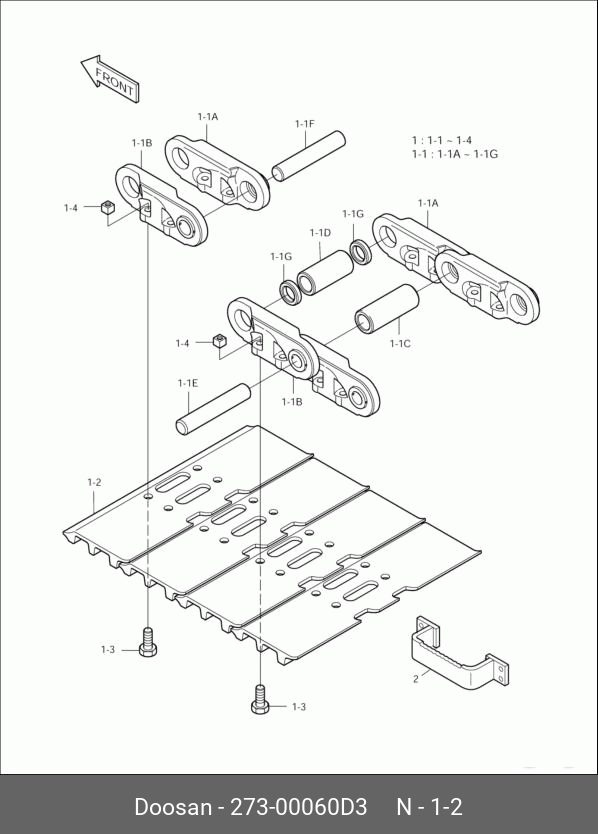 FRONT

1-1A

1-1F

1-1B

1 : 1-1 ~ 1-4
1-1 : 1-1A ~ 1-1G

1-4

1-1G

1-1A

1-1D

1-1G

1-4

1-1C

1-1E

1-1B

1-2

1-3

2

1-3

Doosan - 273-00060D3 N - 1-2