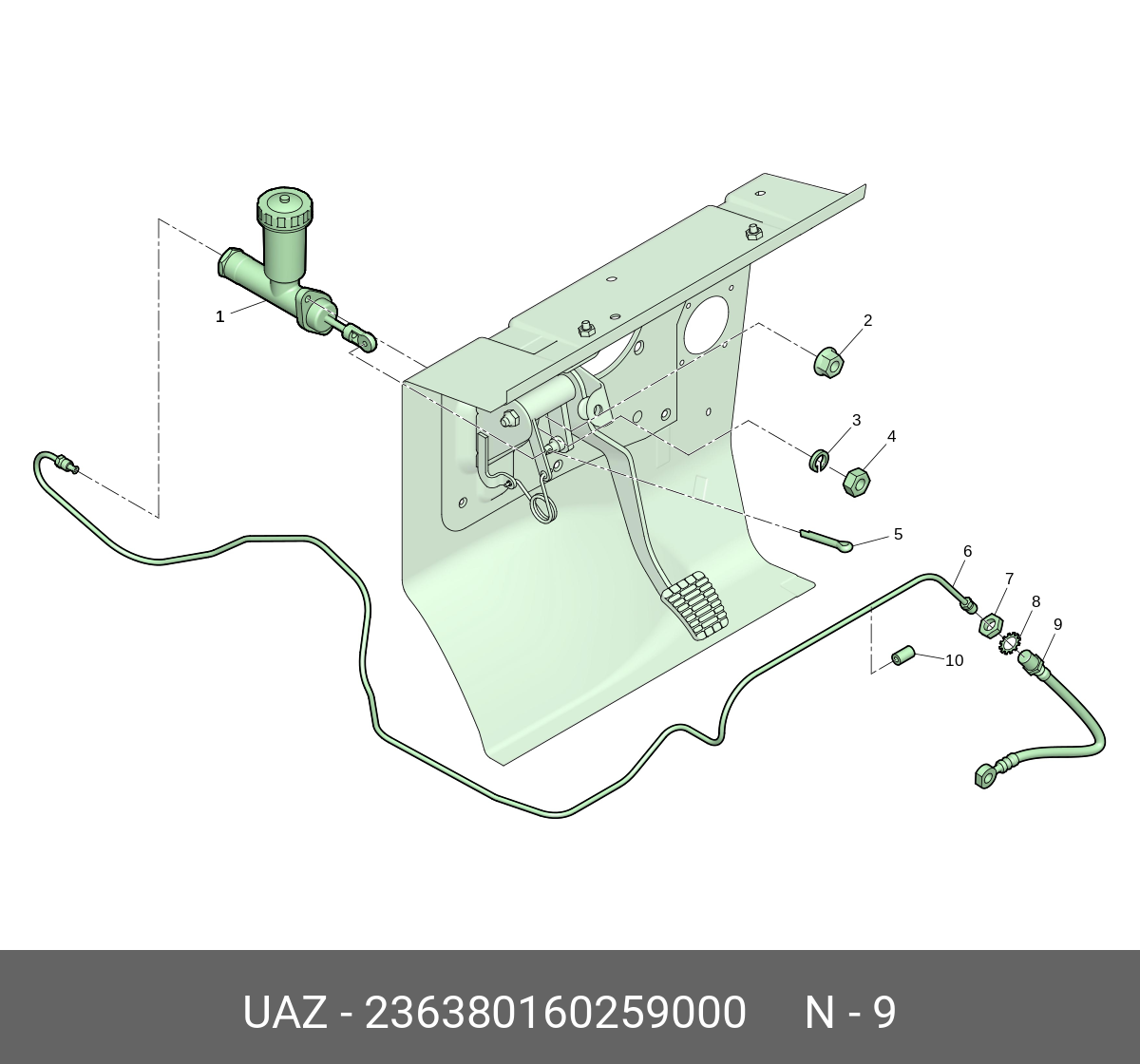 1
2
3
4
5
6
7
8
9
10

UAZ - 236380160259000 N - 9