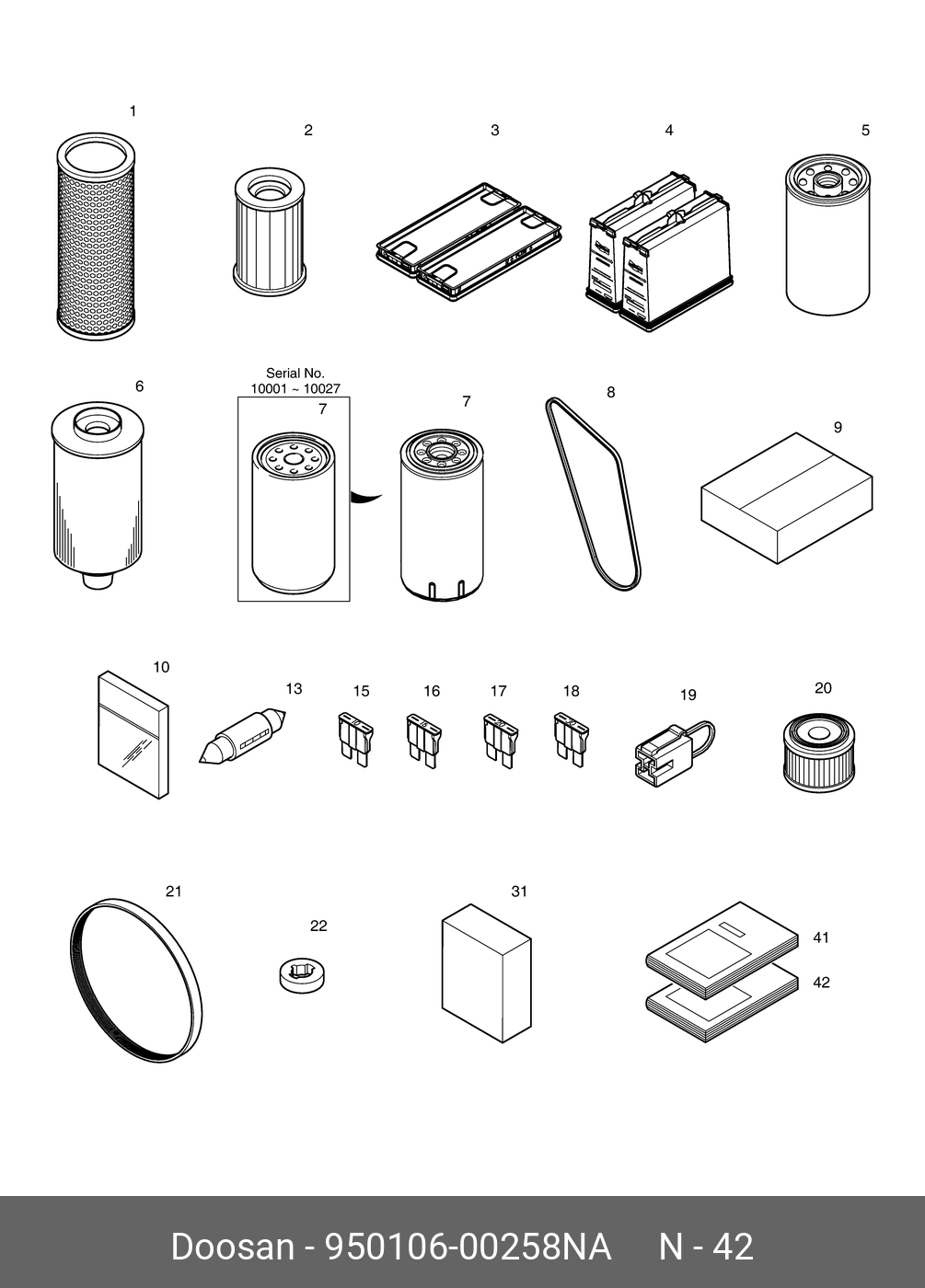 1
2
3
4
5
6
Serial No.
10001 ~ 10027
7
7
8
9
10
13
15
16
17
18
19
20
21
22
31
41
42

Doosan - 950106-00258NA N - 42