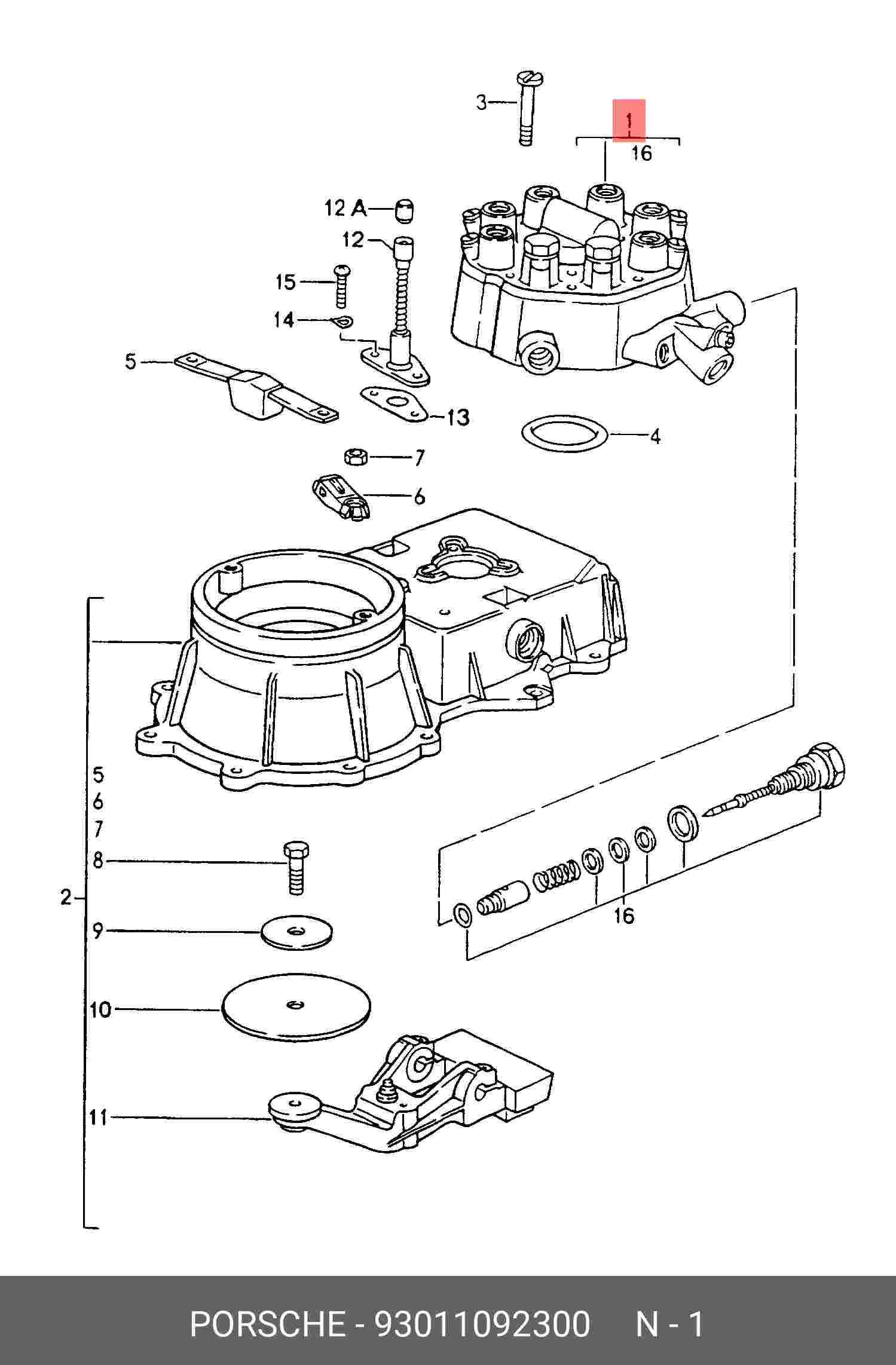 3
1
16
12 A
12
15
14
5
13
4
7
6
5
6
7
8
2
9
10
11
16

PORSCHE - 93011092300 N - 1