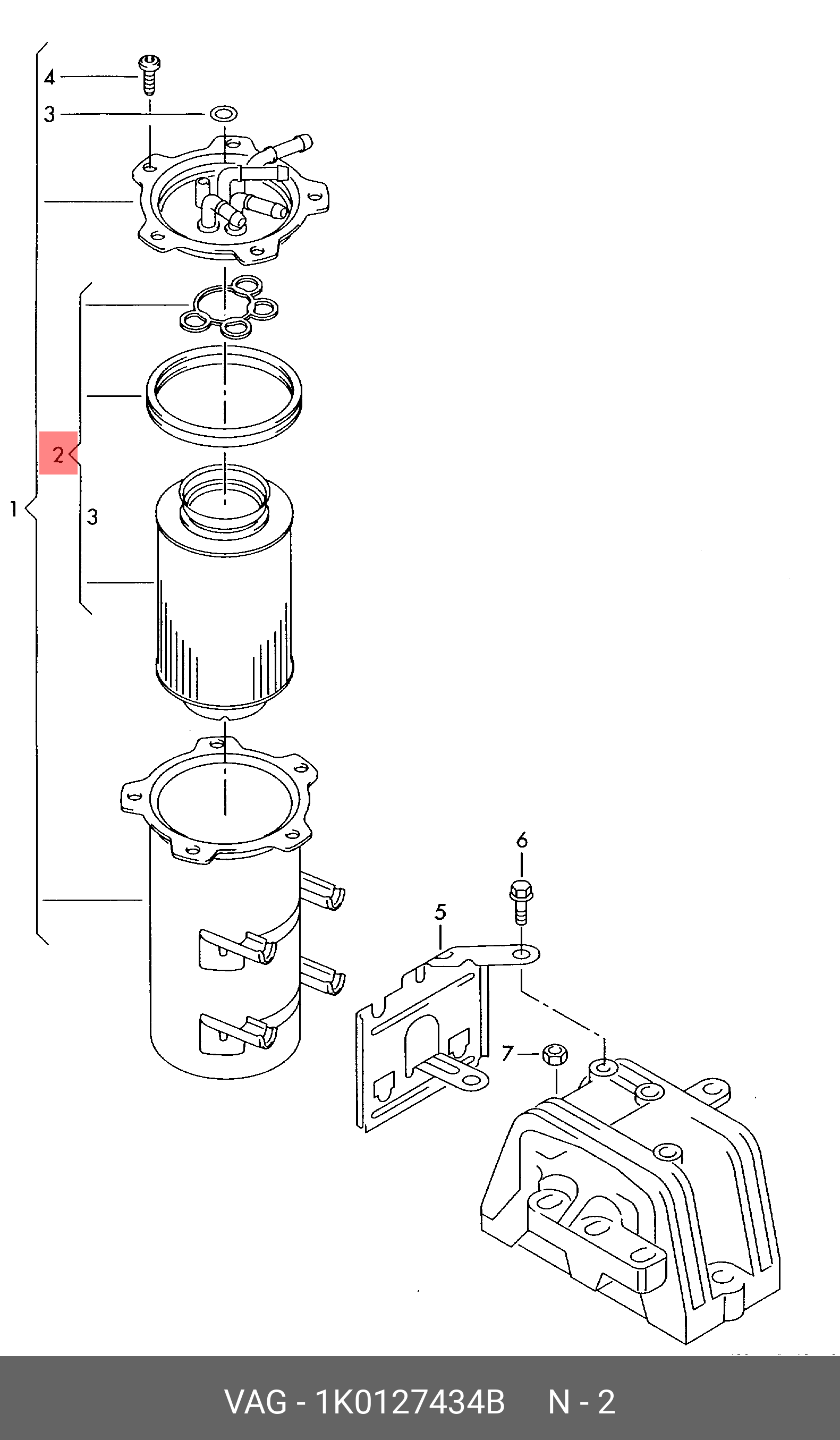 4
3
2
1
3
6
5
7
VAG - 1K0127434B N - 2