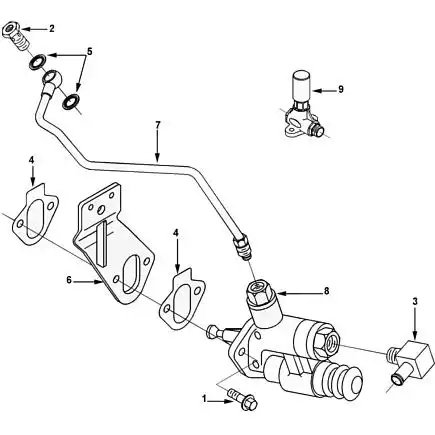 2
5
9
7
4
4
6
8
3
1