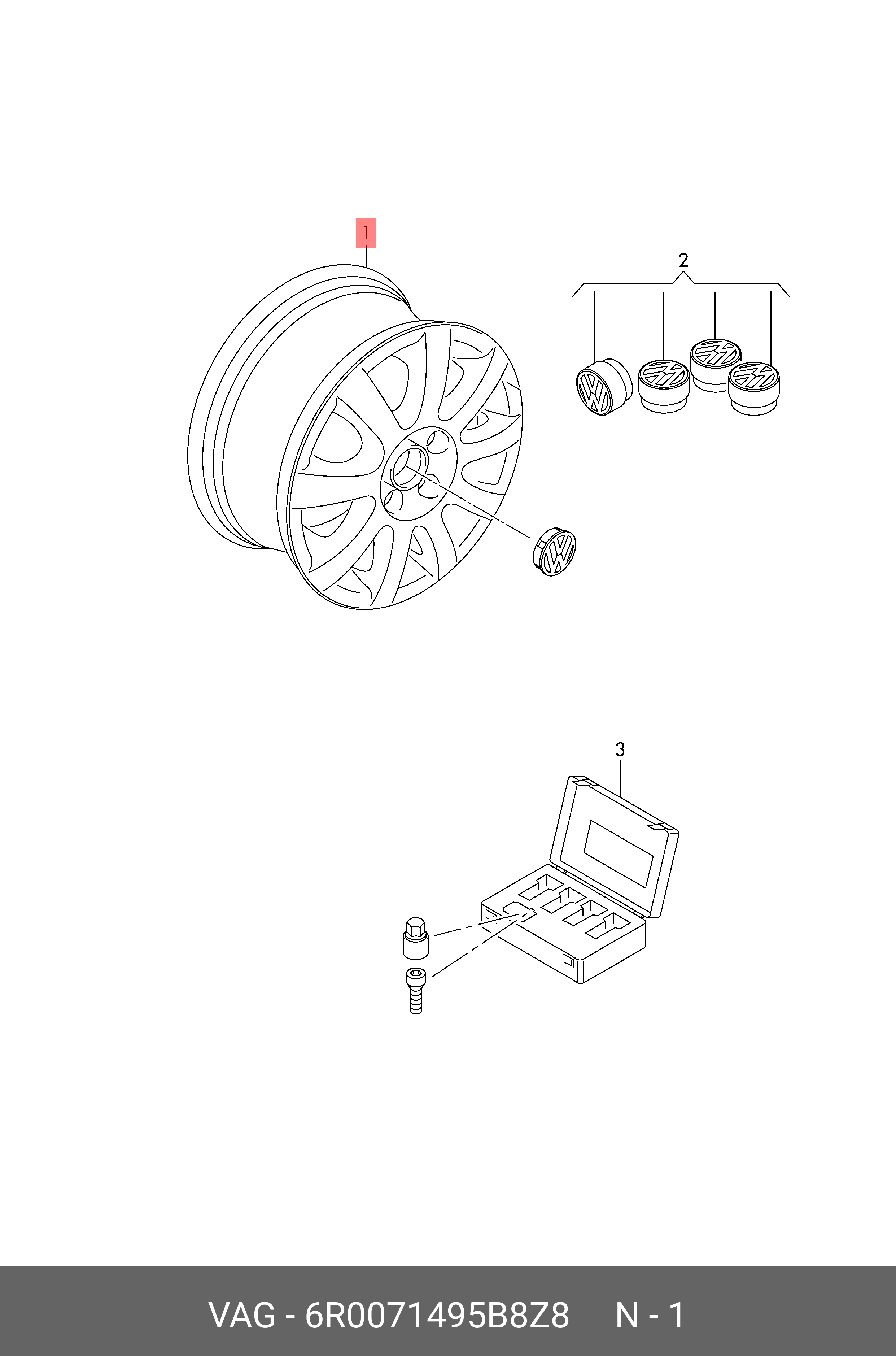 1

2

3

VAG - 6R0071495B8Z8 N - 1