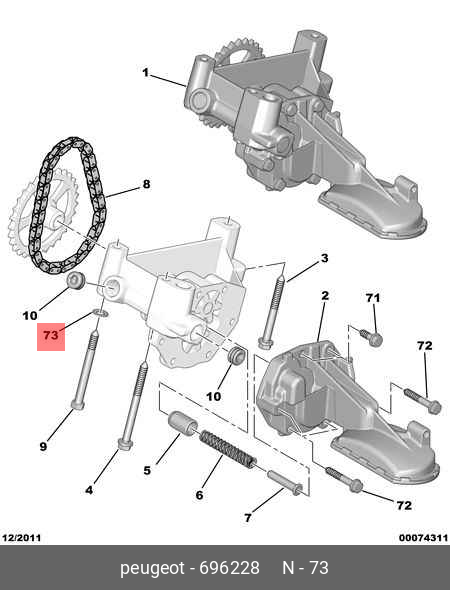 1

8

3

2

71

72

10

73

10

9

4

5

6

7

72

12/2011

00074311

peugeot - 696228 N - 73