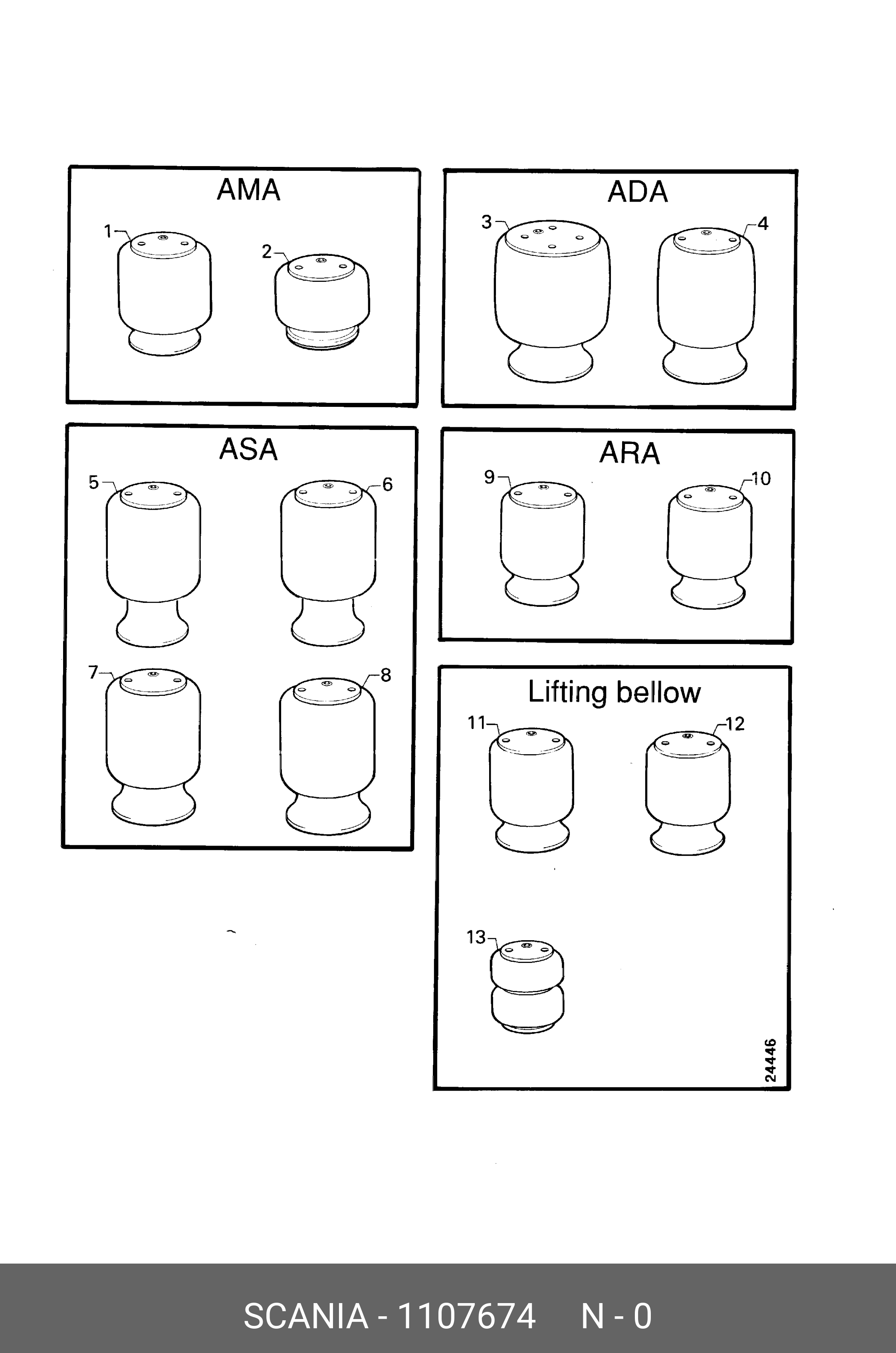 AMA

1

2

ADA

3

4

ASA

5

6

7

8

ARA

9

10

Lifting bellow

11

12

13

24446

SCANIA - 1107674 N - 0