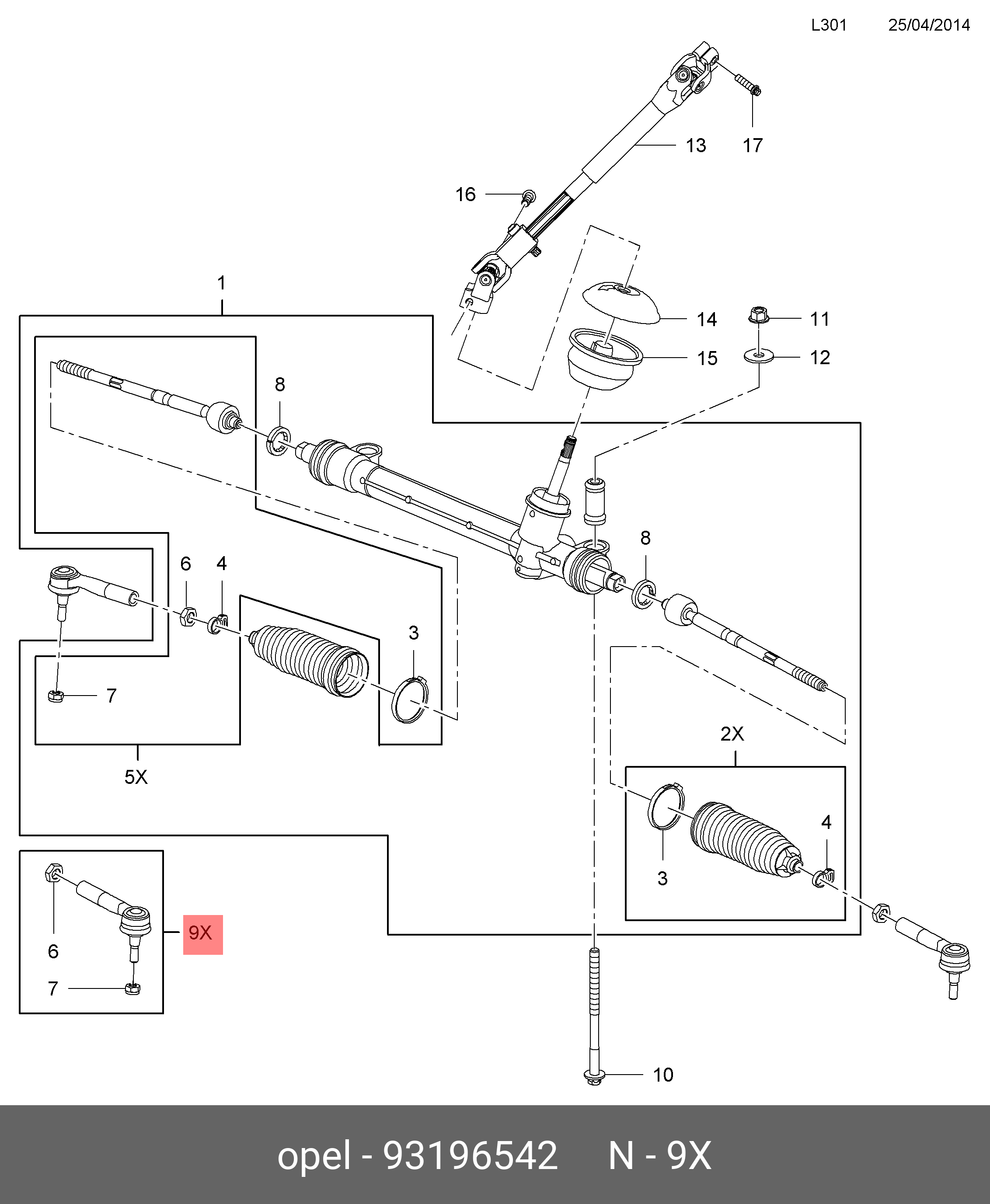 L301 25/04/2014

13
17
16
1
14
11
15
12
8
8
6
4
3
7
5X
2X
4
3
6
9X
7
10

opel - 93196542 N - 9X