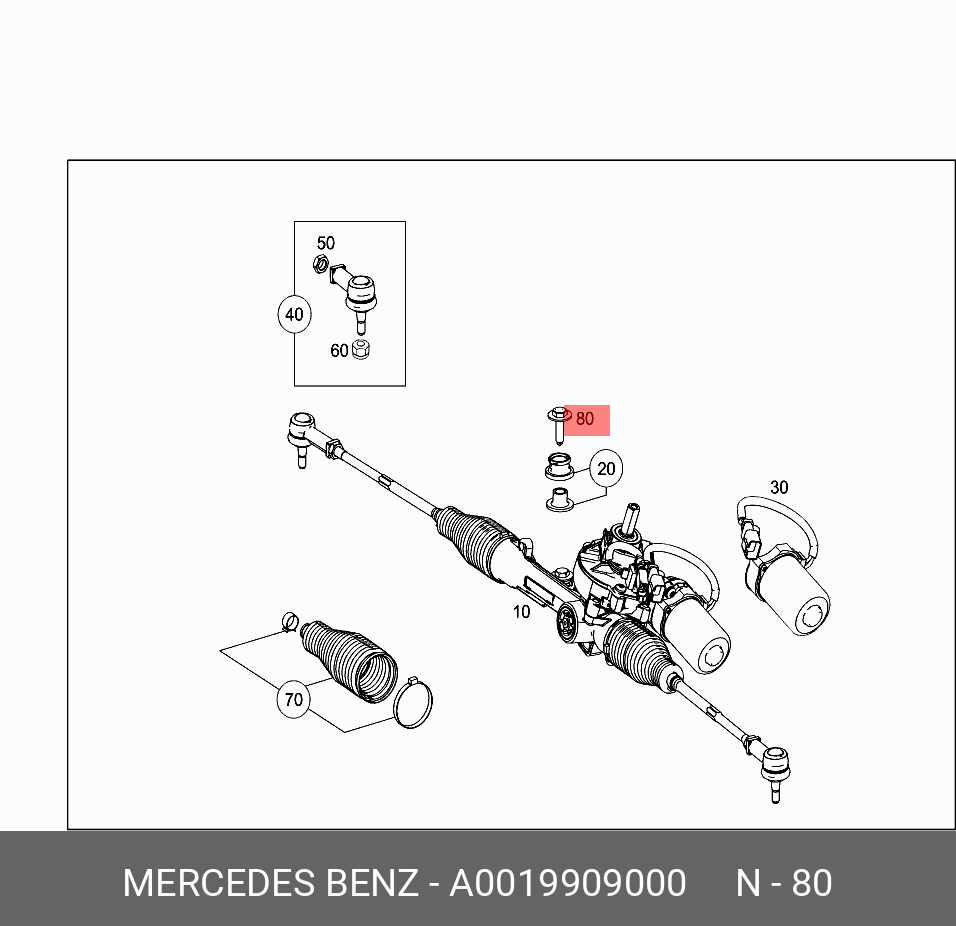 50
40
60
80
20
30
10
70

MERCEDES BENZ - A0019909000 N - 80