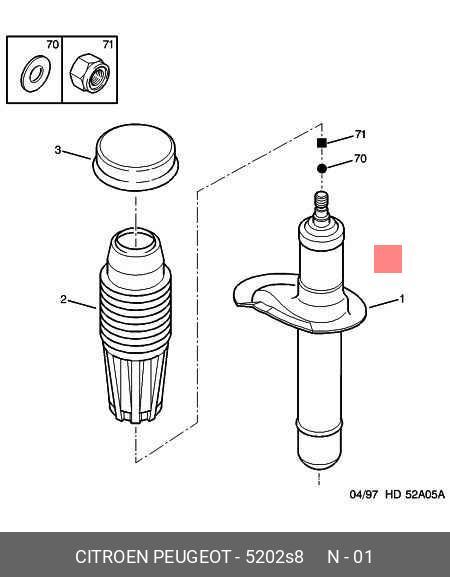 70
71
3
71
70
2
1
04/97 HD 52A05A
CITROEN PEUGEOT - 5202s8 N - 01