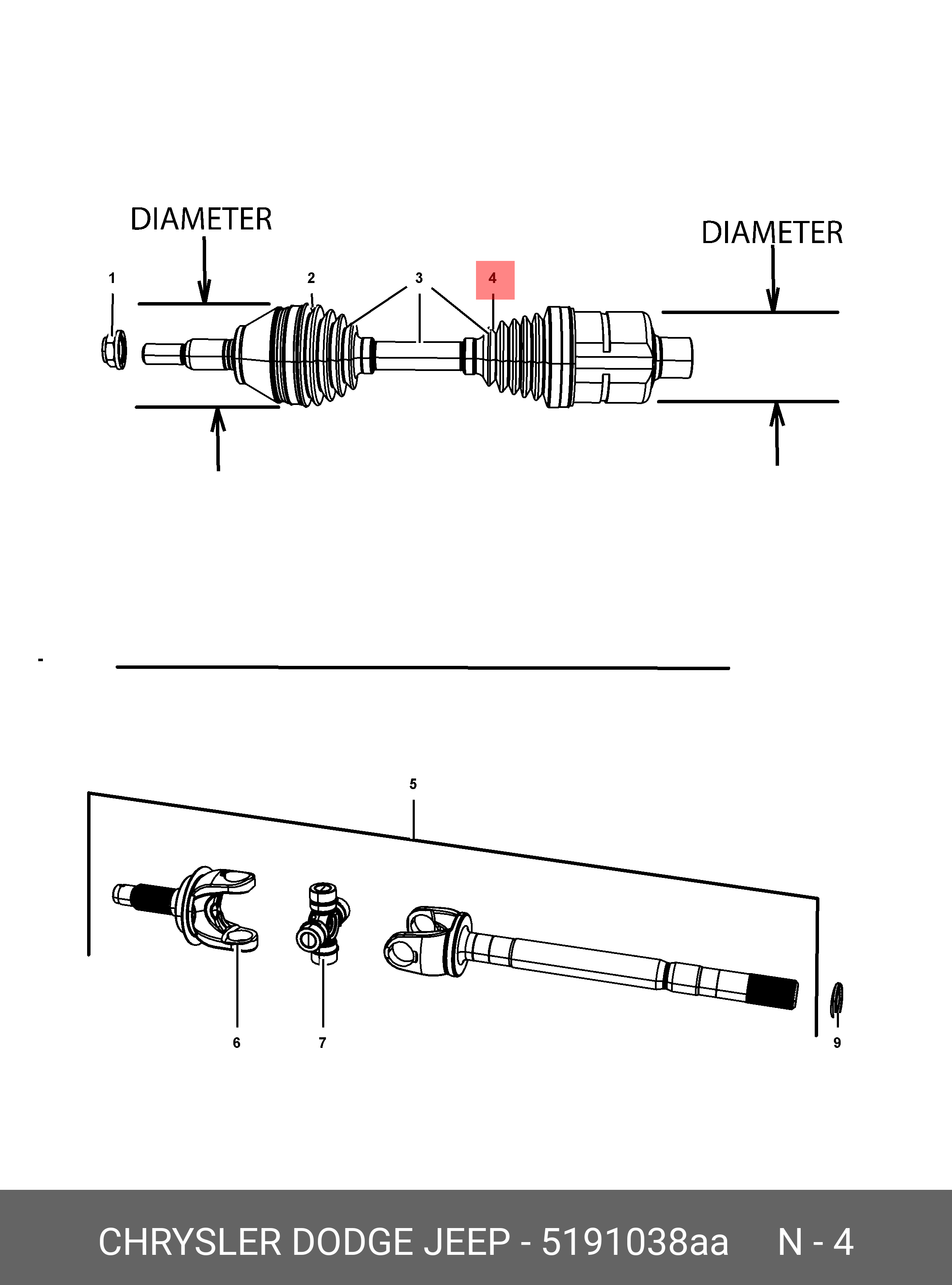 DIAMETER

DIAMETER

1

2

3

4

-

5

6

7

9

CHRYSLER DODGE JEEP - 5191038aa N - 4