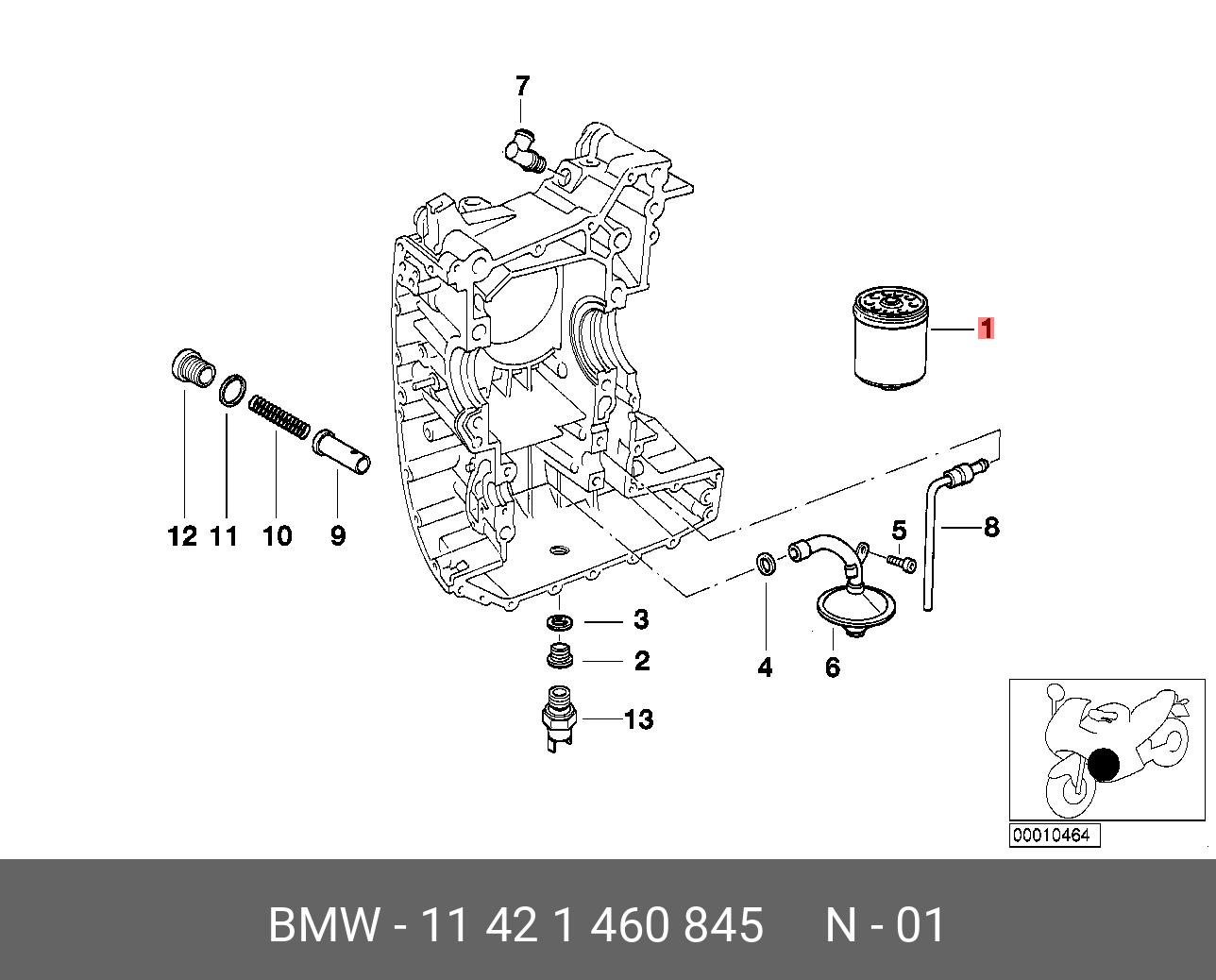 7

1

12 11 10 9

5

8

3

2

4 6

13

00010464

BMW - 11 42 1 460 845 N - 01