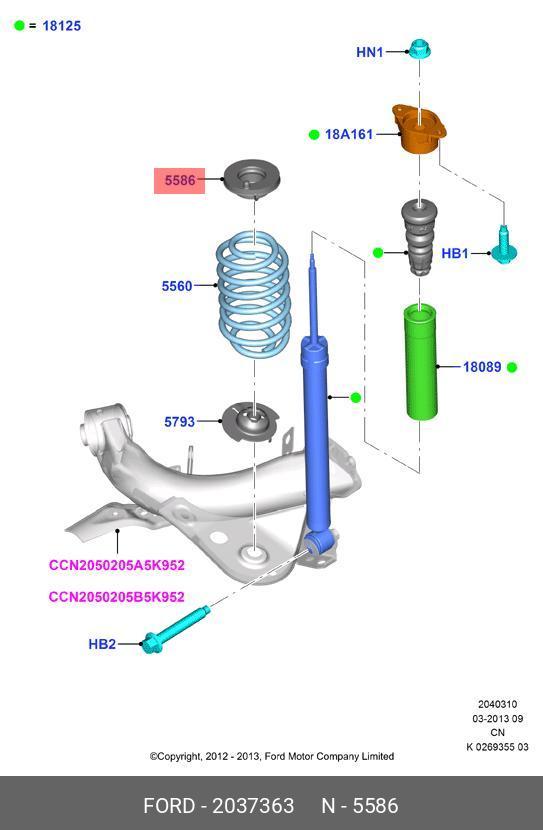 = 18125

HN1

18A161

5586

HB1

5560

18089

5793

CCN2050205A5K952

CCN2050205B5K952

HB2

2040310
03-2013 09
CN
K 0269355 03

©Copyright, 2012 - 2013, Ford Motor Company Limited

FORD - 2037363 N - 5586