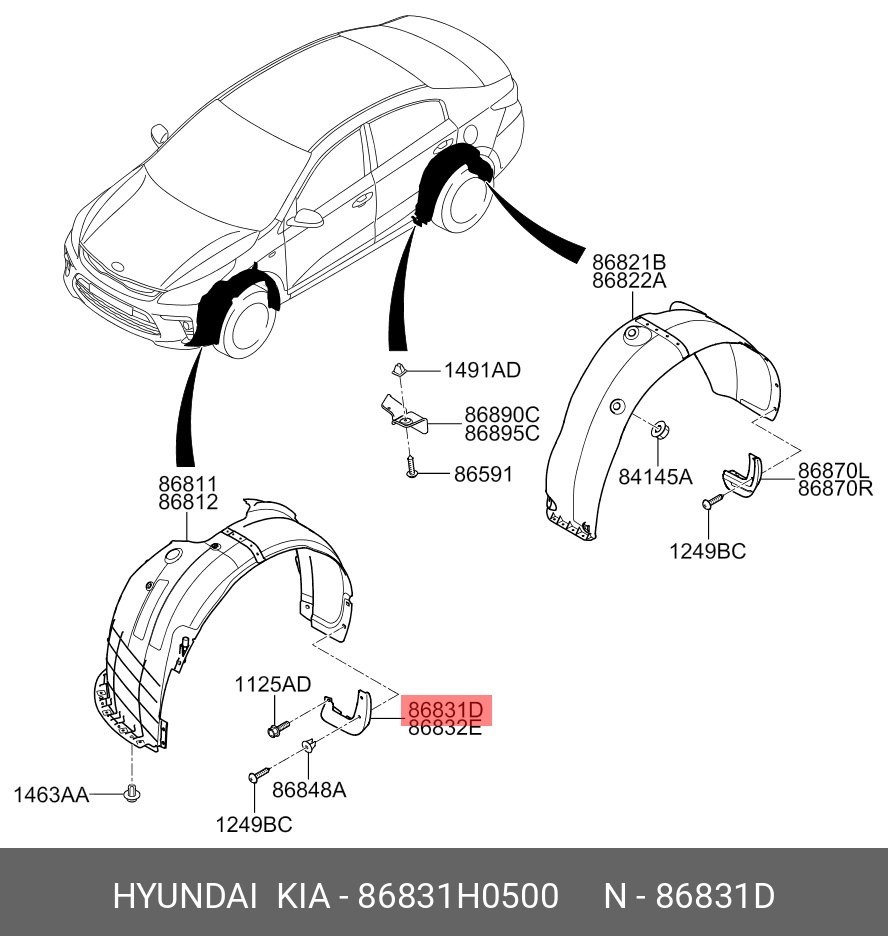 86821B
86822A

1491AD

86890C
86895C

86591

84145A

86870L
86870R

1249BC

86811
86812

1125AD

86831D
86832E

86848A

1463AA

1249BC

HYUNDAI KIA - 86831H0500 N - 86831D