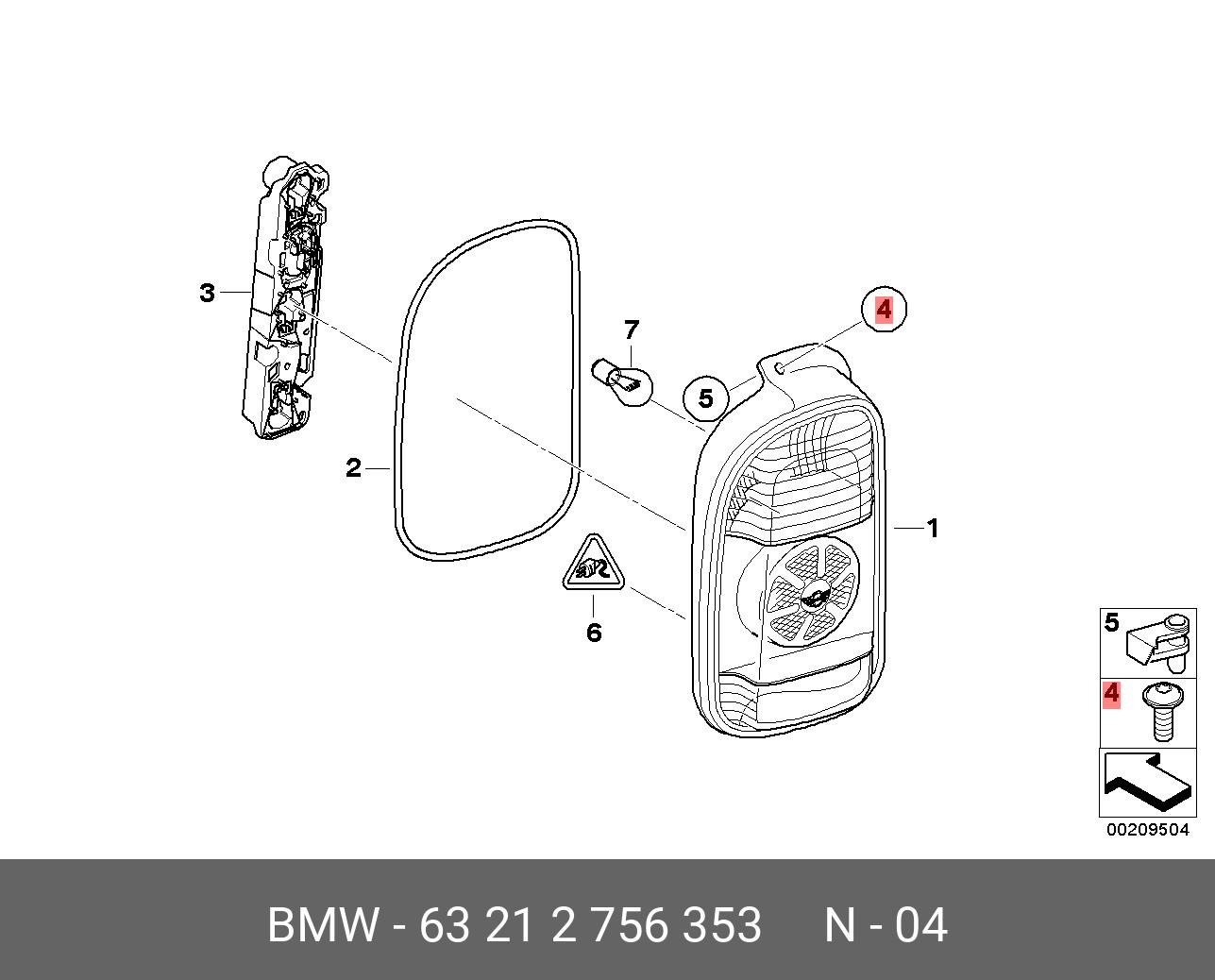 3
2
7
5
4
1
6
5
4
00209504
BMW - 63 21 2 756 353 N - 04