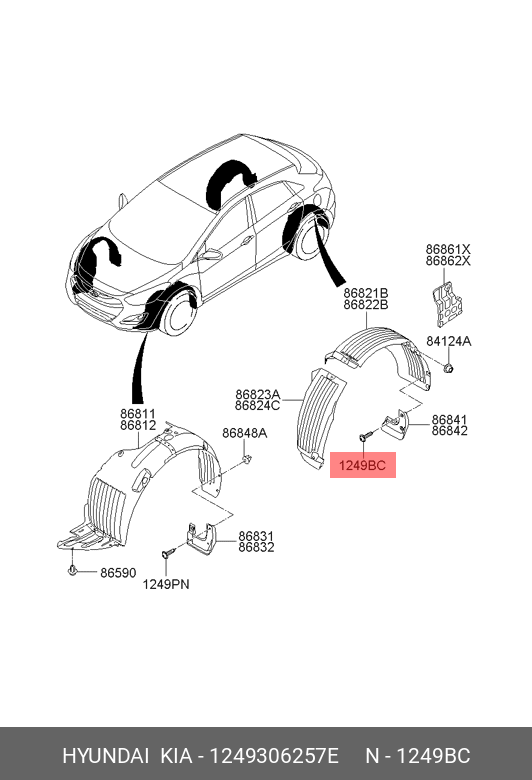 86861X
86862X

86821B
86822B

84124A

86823A
86824C

86841
86842

1249BC

86811
86812

86848A

86831
86832

86590

1249PN

HYUNDAI KIA - 1249306257E N - 1249BC