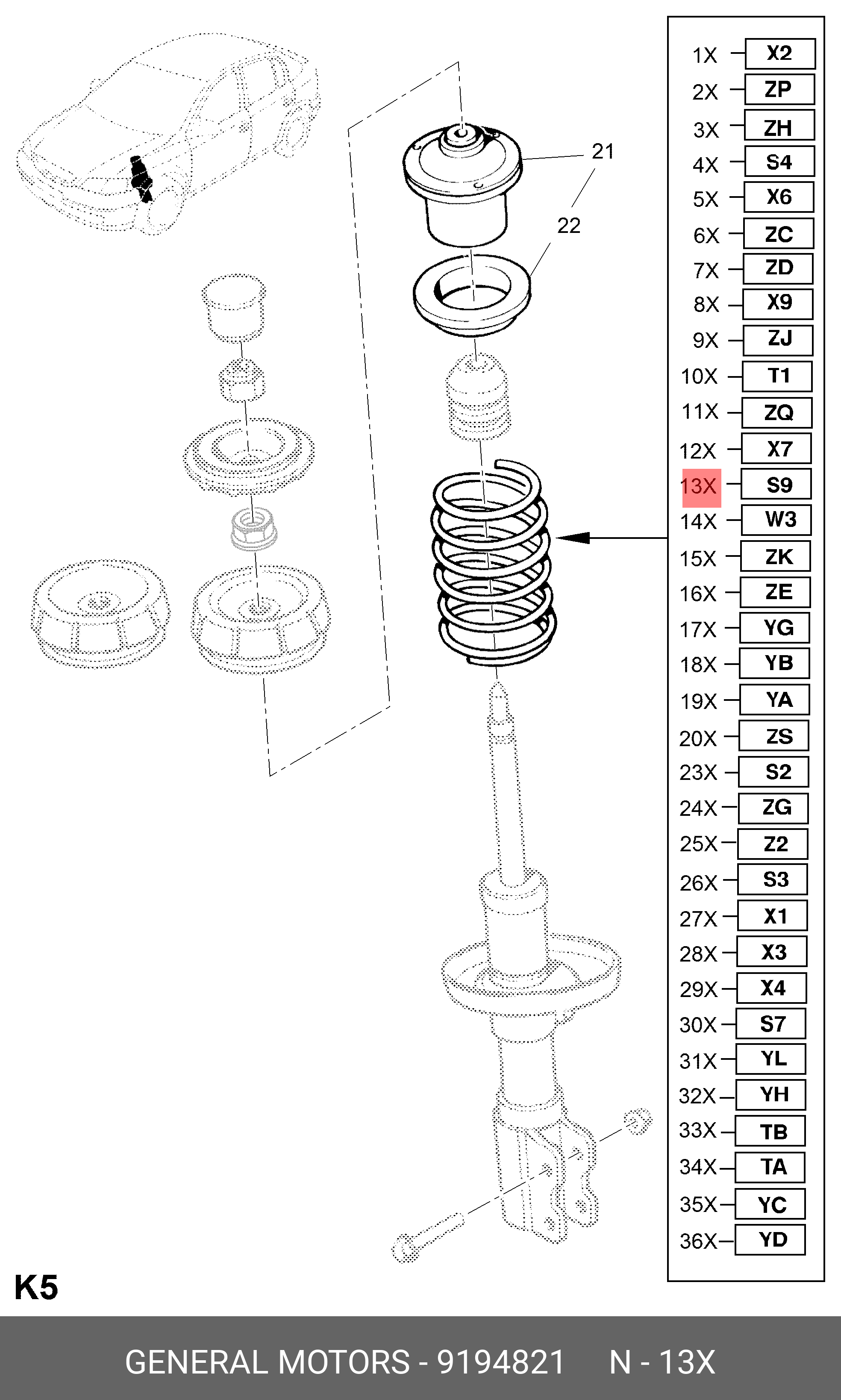 21
22

1X X2
2X ZP
3X ZH
4X S4
5X X6
6X ZC
7X ZD
8X X9
9X ZJ
10X T1
11X ZQ
12X X7
13X S9
14X W3
15X ZK
16X ZE
17X YG
18X YB
19X YA
20X ZS
23X S2
24X ZG
25X Z2
26X S3
27X X1
28X X3
29X X4
30X S7
31X YL
32X YH
33X TB
34X TA
35X YC
36X YD

K5

GENERAL MOTORS - 9194821 N - 13X