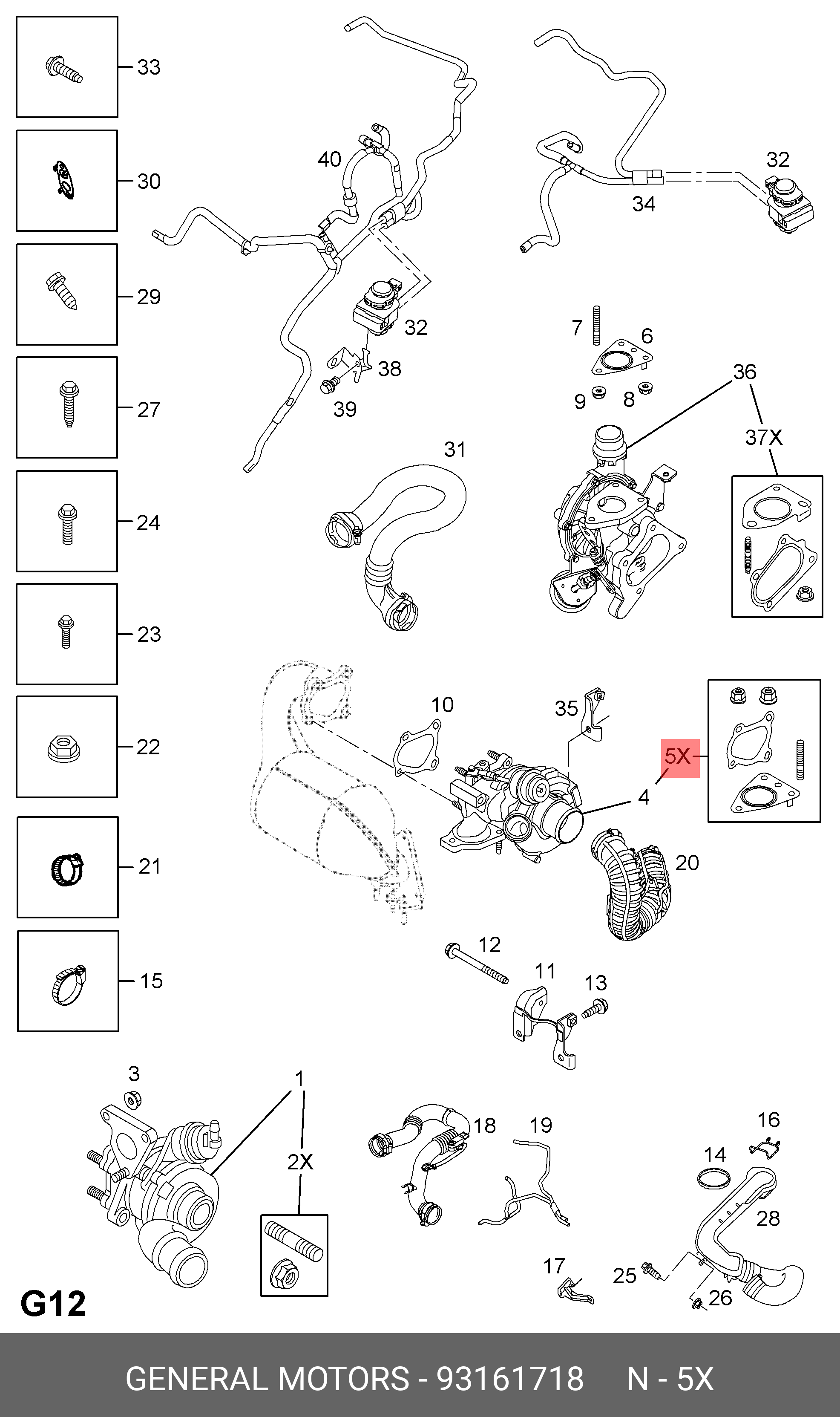 33
30
29
27
24
23
22
21
15
40
32
34
32
38
39
7
6
9
8
36
37X
31
10
35
5X
4
20
12
11
13
3
1
2X
18
19
16
14
28
17
25
26
G12

GENERAL MOTORS - 93161718 N - 5X