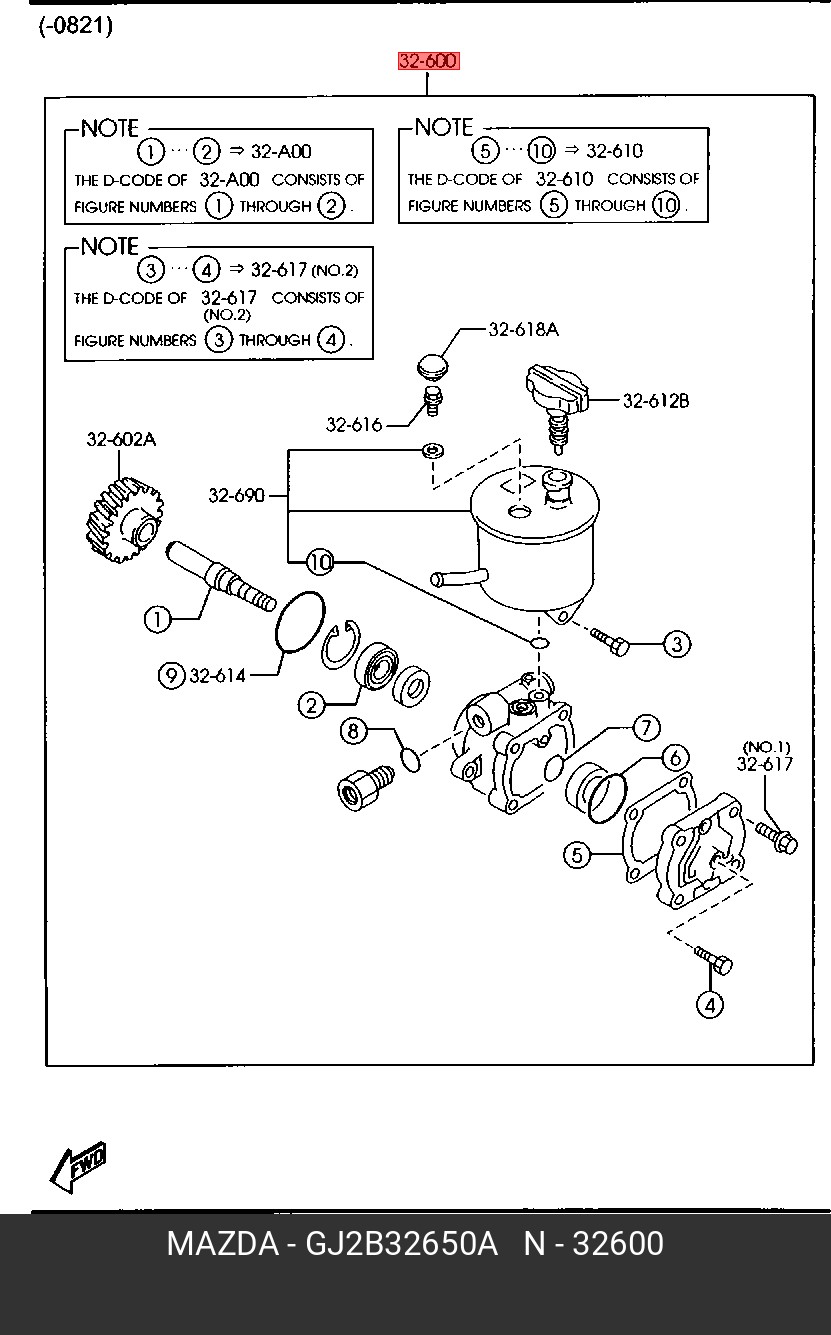 (-0821)

32-600

NOTE
1 ··· 2 ⇒ 32-A00
THE D-CODE OF 32-A00 CONSISTS OF FIGURE NUMBERS 1 THROUGH 2.

NOTE
5 ··· 10 ⇒ 32-610
THE D-CODE OF 32-610 CONSISTS OF FIGURE NUMBERS 5 THROUGH 10.

NOTE
3 ··· 4 ⇒ 32-617 (NO.2)
THE D-CODE OF 32-617 (NO.2) CONSISTS OF FIGURE NUMBERS 3 THROUGH 4.

32-618A
32-612B
32-616
32-602A
32-690
10
1
3
9 32-614
2
8
7
6
(NO.1) 32-617
5
4

FWD

MAZDA - GJ2B32650A N - 32600