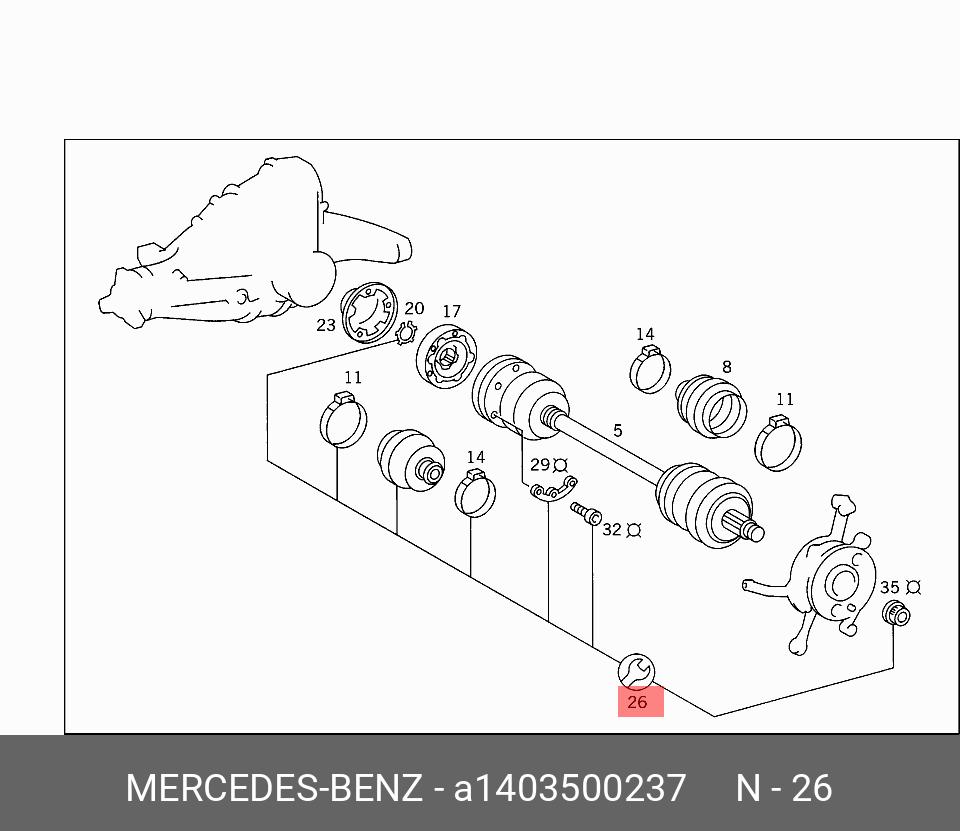 23
20
17
14
8
11
11
5
14
29
32
35
26

MERCEDES-BENZ - a1403500237 N - 26