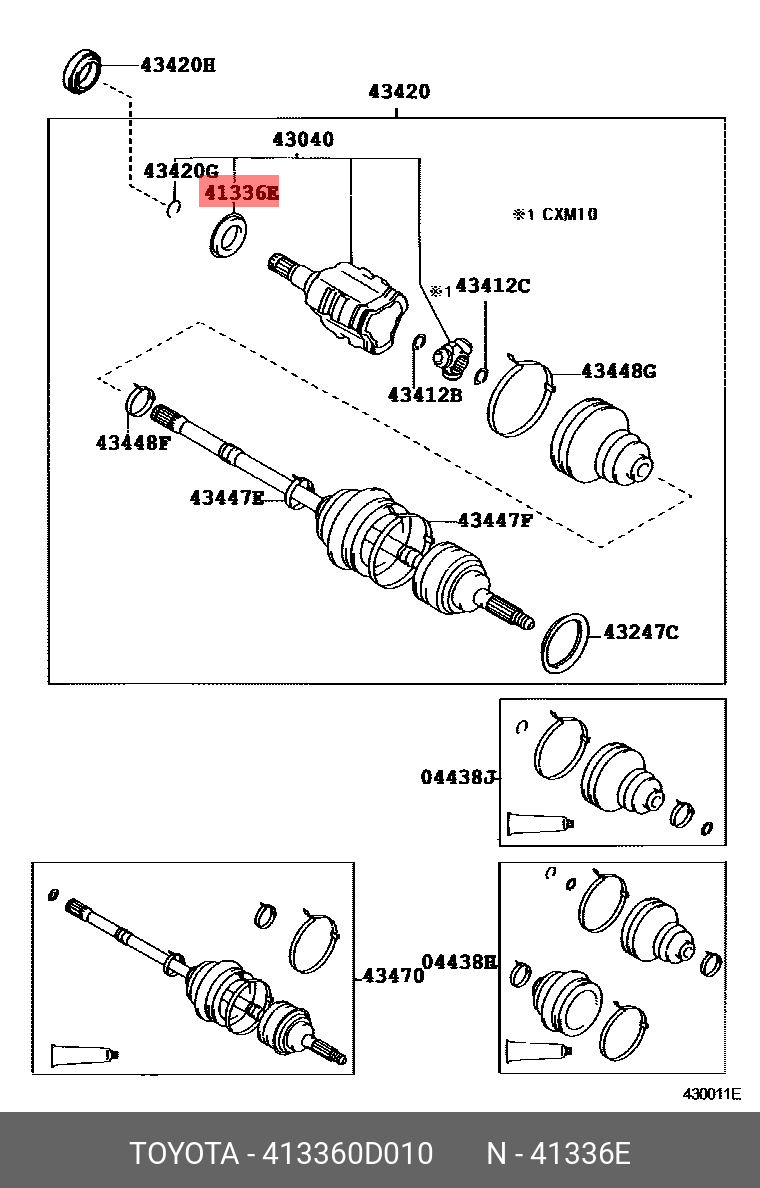 43420H

43420

43040

43420G

41336E

※1 CXM10

※1

43412C

43412B

43448G

43448F

43447E

43447F

43247C

04438J

43470

04438H

430011E

TOYOTA - 413360D010 N - 41336E