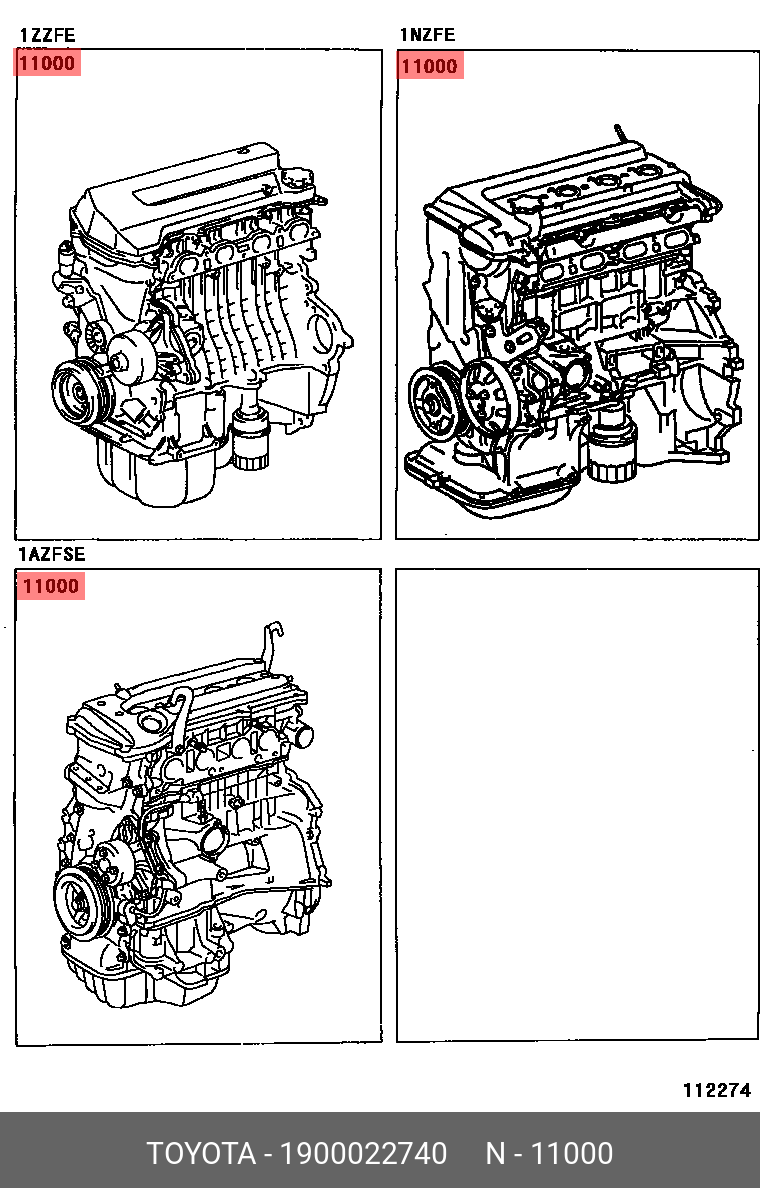 1ZZFE
11000

1NZFE
11000

1AZFSE
11000

112274

TOYOTA - 1900022740 N - 11000