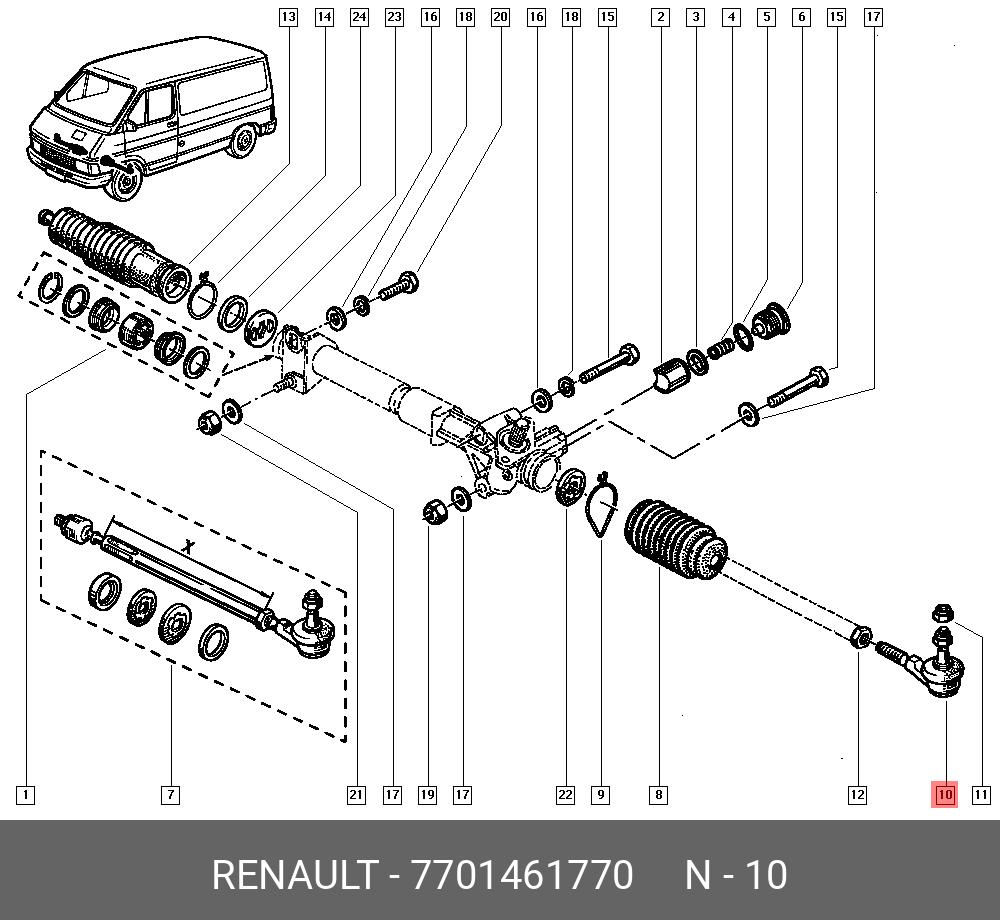 13 14 24 23 16 18 20 16 18 15 2 3 4 5 6 15 17

X

1 7 21 17 19 17 22 9 8 12 10 11

RENAULT - 7701461770 N - 10