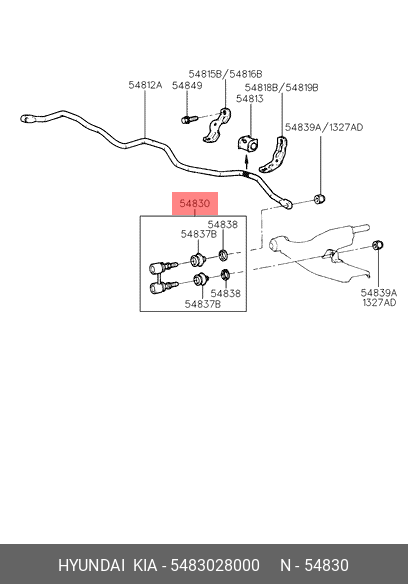 54815B/54816B
54812A
54849
54818B/54819B
54813
54839A/1327AD
54830
54838
54837B
54838
54837B
54839A
1327AD

HYUNDAI KIA - 5483028000 N - 54830