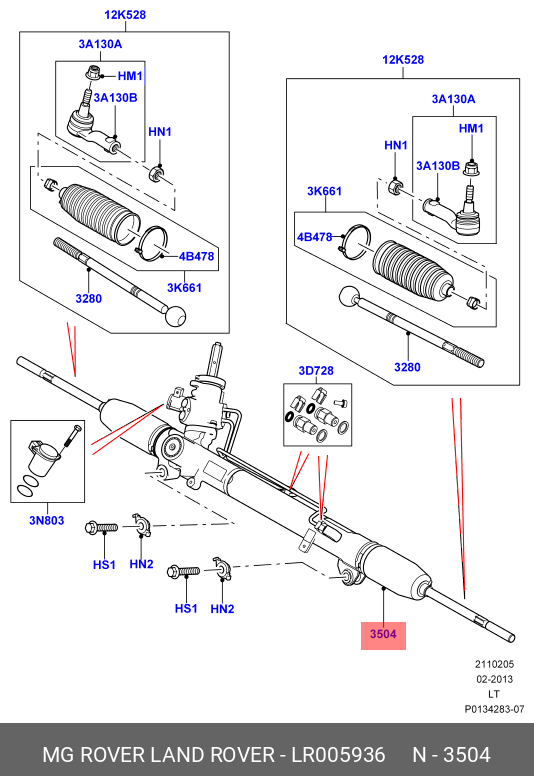 12K528
3A130A
HM1
3A130B
HN1
4B478
3K661
3280

12K528
3A130A
HM1
HN1
3A130B
3K661
4B478
3280

3D728

3N803

HS1
HN2
HS1
HN2

3504

2110205
02-2013
LT
P0134283-07

MG ROVER LAND ROVER - LR005936 N - 3504