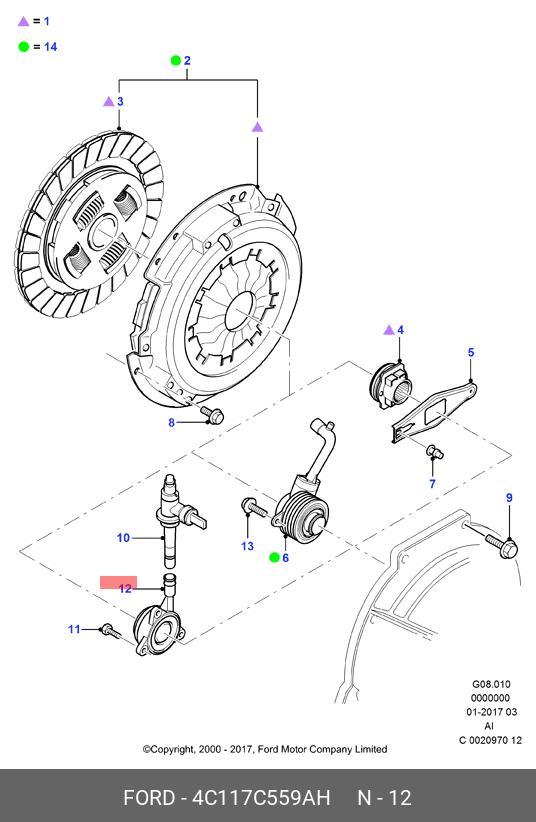 = 1

= 14

2

3

4

5

8

7

9

10

13

6

12

11

G08.010
0000000
01-2017 03
AI
C 0020970 12

©Copyright, 2000 - 2017, Ford Motor Company Limited

FORD - 4C117C559AH N - 12