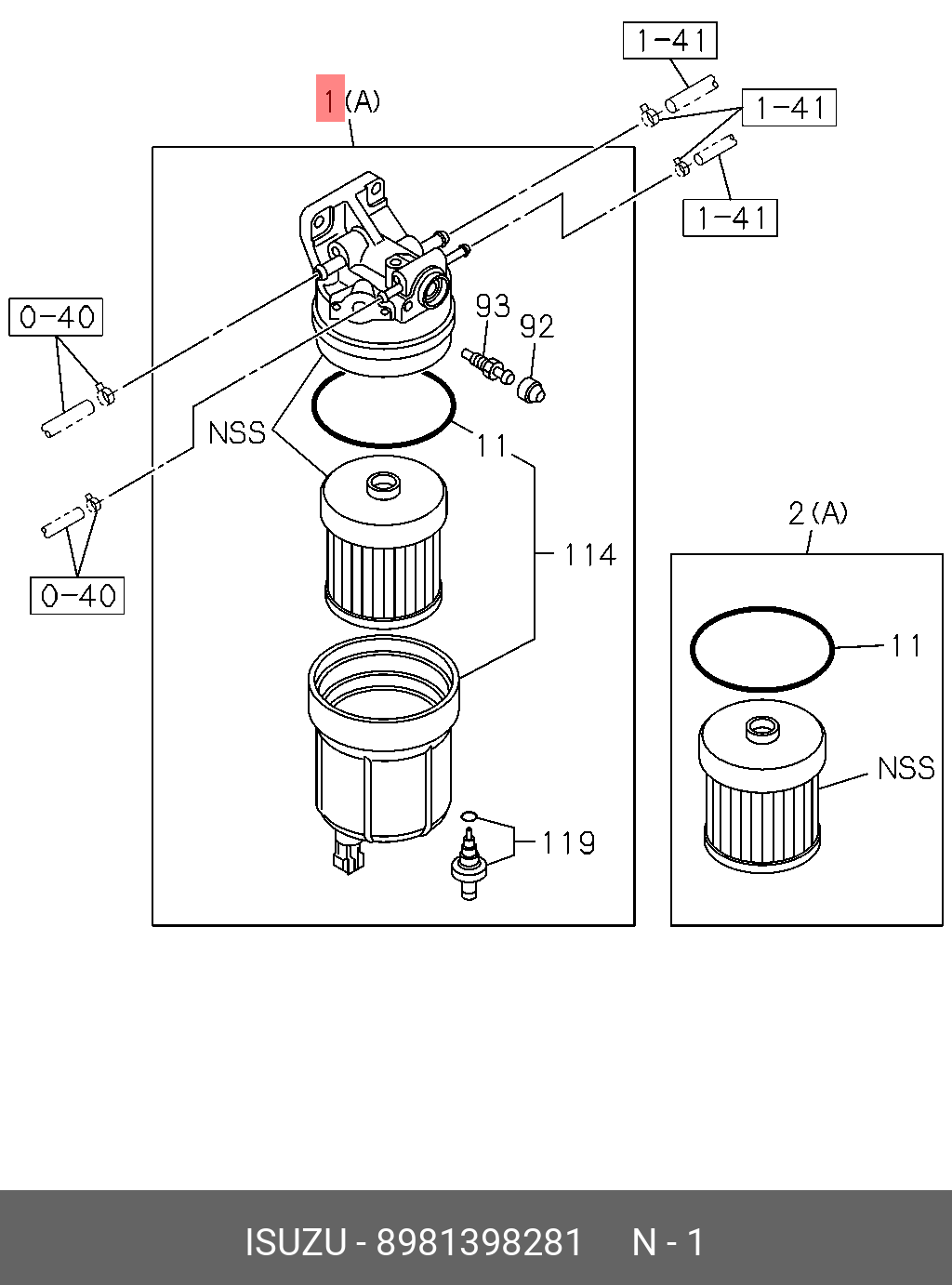 1-41

1(A)

1-41

1-41

0-40

93

92

NSS

11

114

0-40

2(A)

11

NSS

119

ISUZU - 8981398281 N - 1