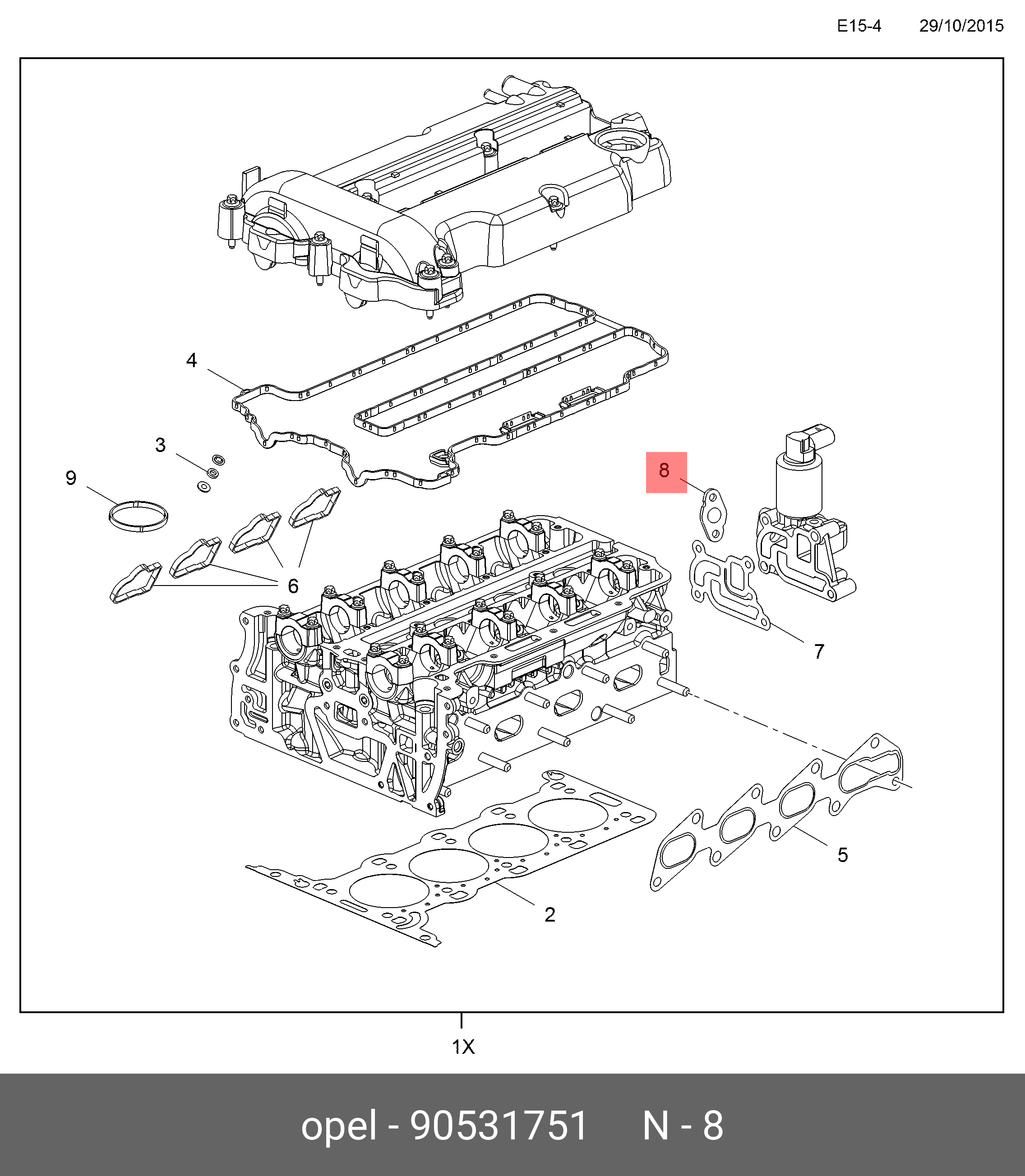 E15-4 29/10/2015

4

3

9

8

6

7

5

2

1X

opel - 90531751 N - 8