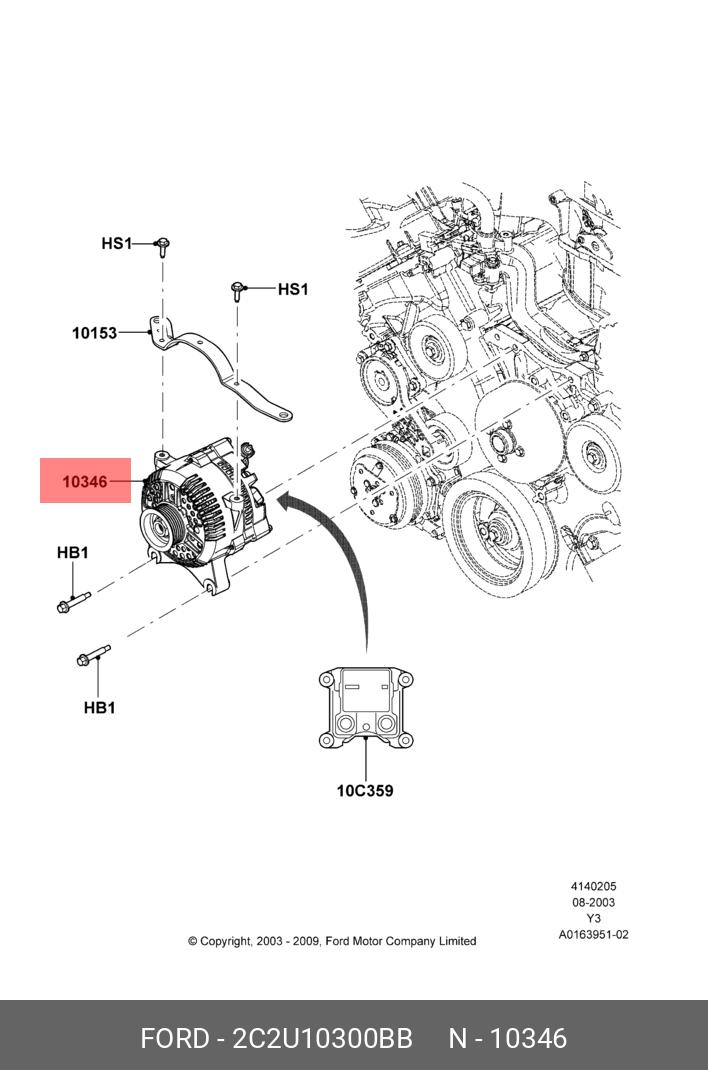 HS1

HS1

10153

10346

HB1

HB1

10C359

4140205
08-2003
Y3
A0163951-02

© Copyright, 2003 - 2009, Ford Motor Company Limited

FORD - 2C2U10300BB N - 10346