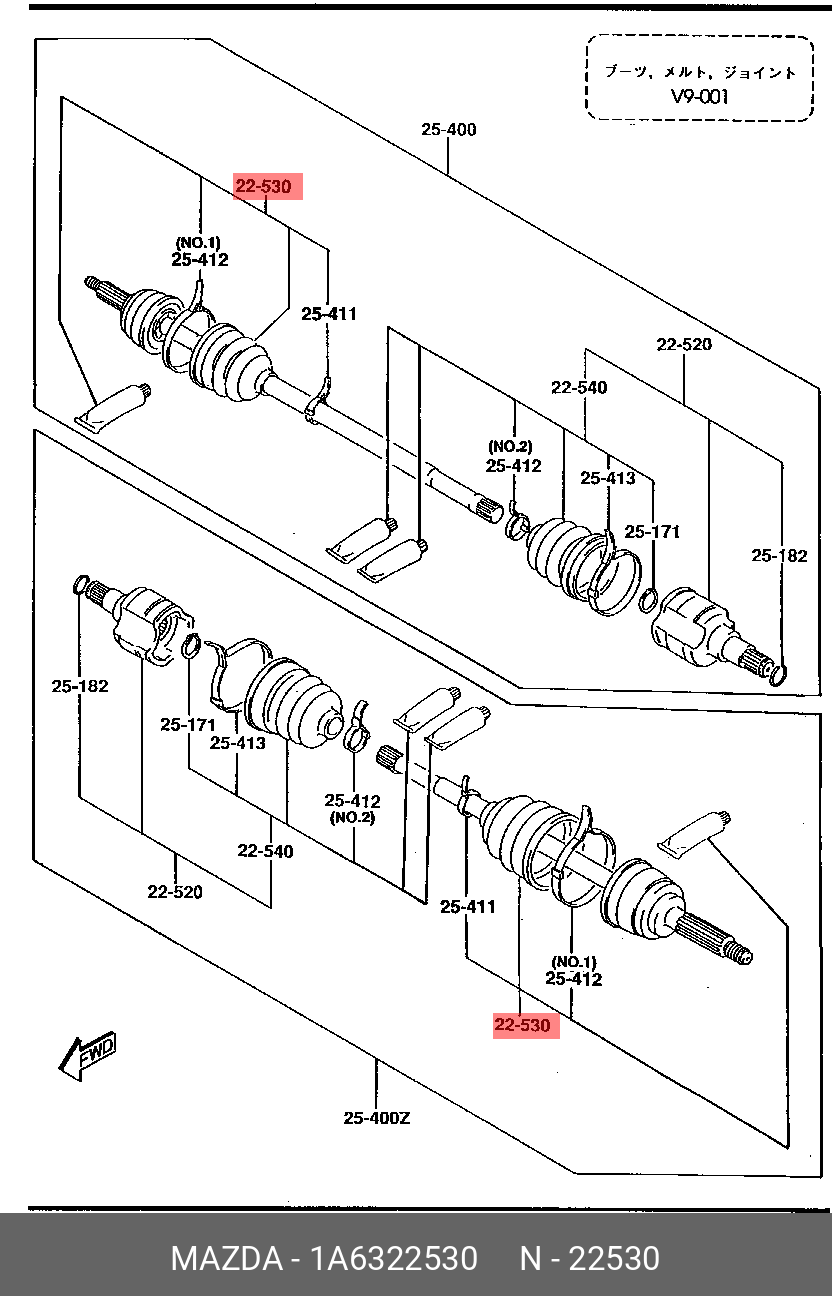 ブーツ、メルト、ジョイント
V9-001

25-400

22-530

(NO.1)
25-412

25-411

22-520

22-540

(NO.2)
25-412

25-413

25-171

25-182

25-182

25-171

25-413

25-412
(NO.2)

22-540

22-520

25-411

(NO.1)
25-412

22-530

FWD

25-400Z

MAZDA - 1A6322530 N - 22530