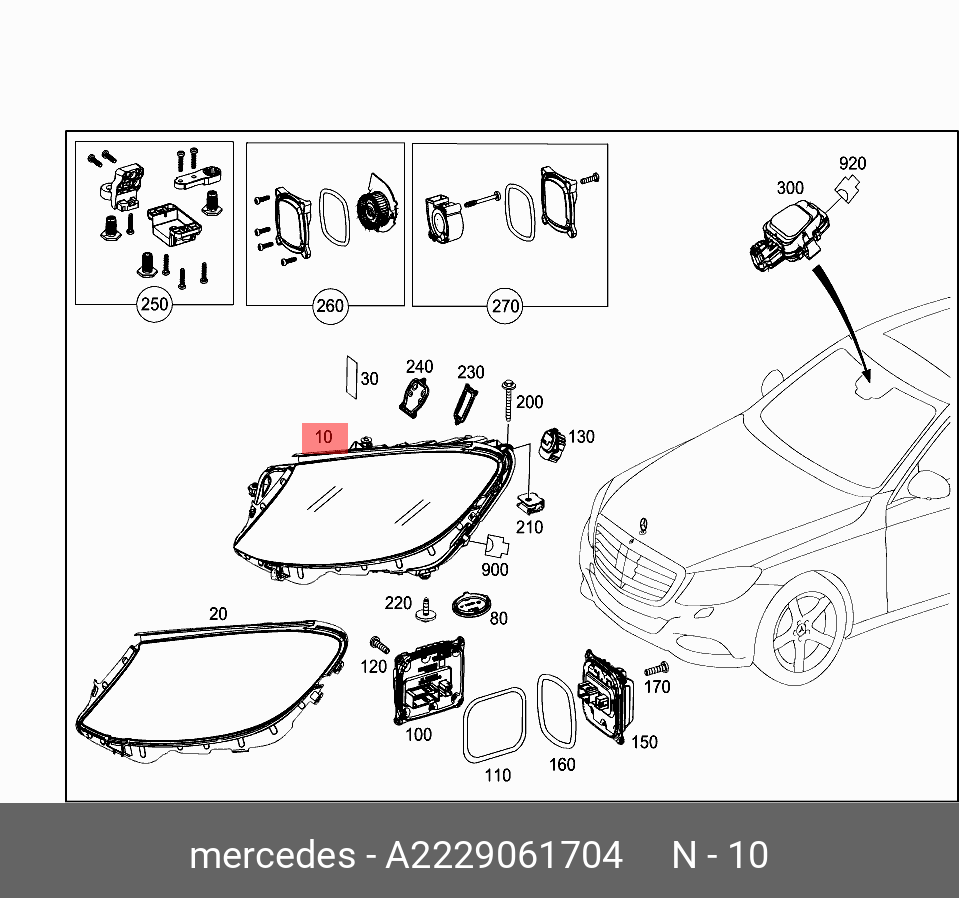 250

260

270

920

300

30

240

230

200

10

130

210

900

220

80

20

120

100

110

160

150

170

mercedes - A2229061704 N - 10