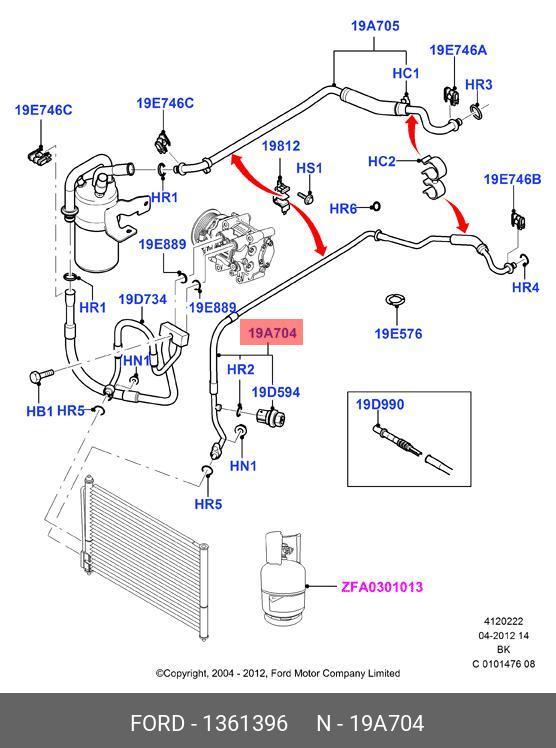 19A705
19E746A
HC1
HR3
19E746C
19E746C
19812
HS1
HC2
19E746B
HR1
HR6
19E889
HR4
HR1
19D734
19E889
19E576
19A704
HN1
HR2
19D594
HB1
HR5
19D990
HN1
HR5
ZFA0301013
4120222
04-2012 14
BK
C 0101476 08
©Copyright, 2004 - 2012, Ford Motor Company Limited
FORD - 1361396 N - 19A704