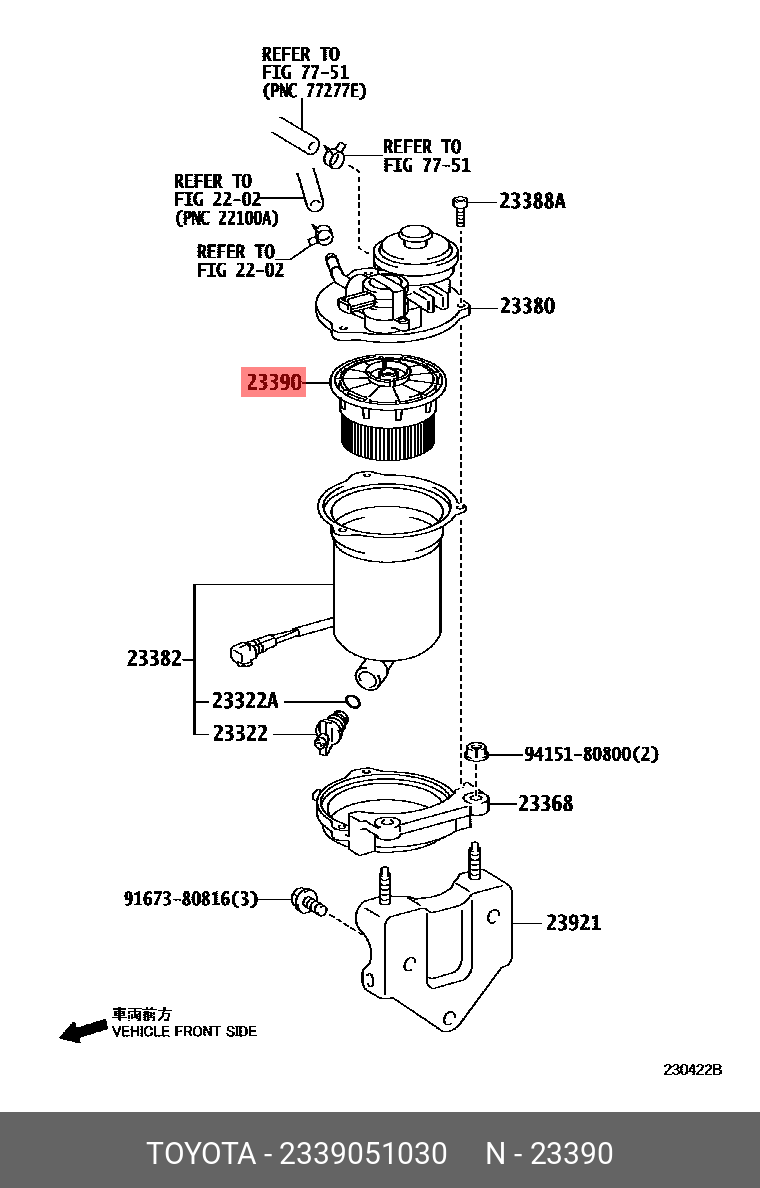 REFER TO
FIG 77-51
(PNC 77277E)

REFER TO
FIG 77-51

REFER TO
FIG 22-02
(PNC 22100A)

REFER TO
FIG 22-02

23388A

23380

23390

23382

23322A

23322

94151-80800(2)

23368

91673-80816(3)

23921

車両前方
VEHICLE FRONT SIDE

230422B

TOYOTA - 2339051030 N - 23390