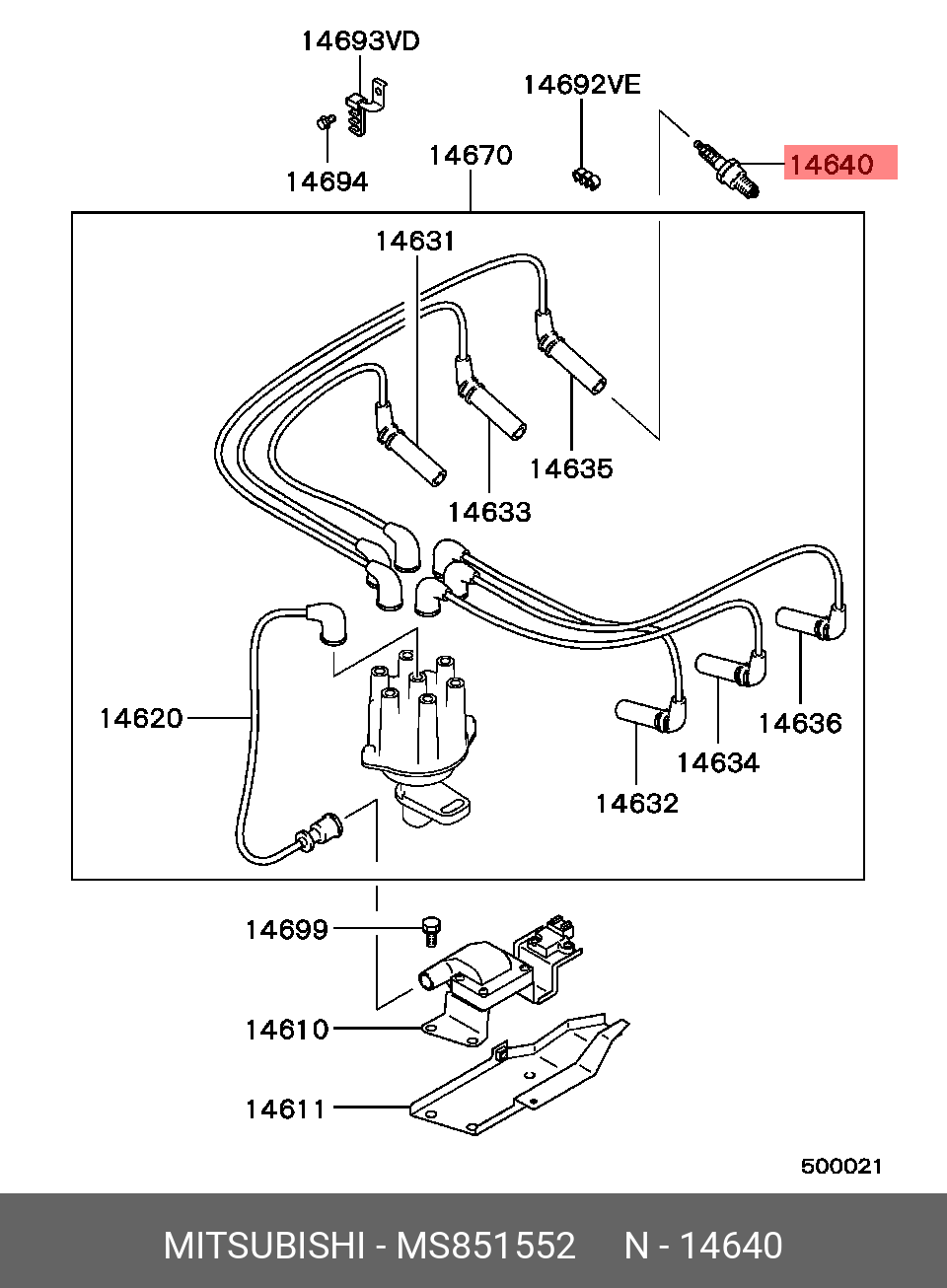 14693VD
14692VE
14694
14670
14640
14631
14635
14633
14620
14636
14634
14632
14699
14610
14611
500021
MITSUBISHI - MS851552 N - 14640