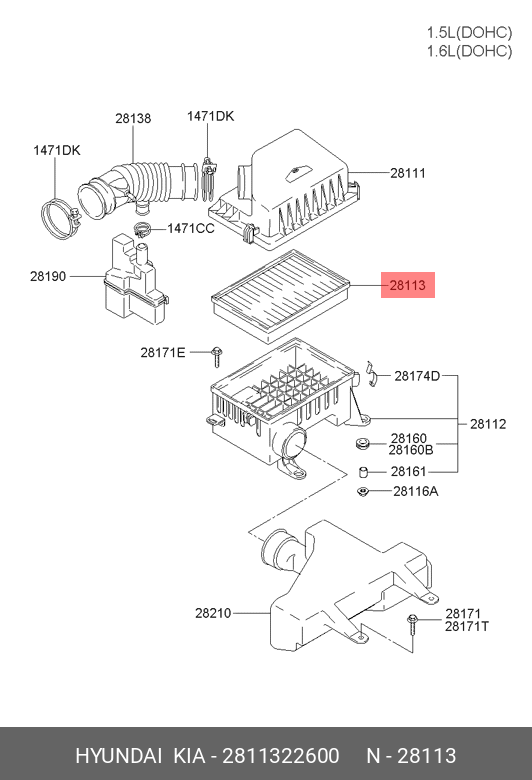 1.5L(DOHC)
1.6L(DOHC)

28138
1471DK
1471DK
28111
1471CC
28190
28113
28171E
28174D
28112
28160
28160B
28161
28116A
28210
28171
28171T

HYUNDAI KIA - 2811322600 N - 28113