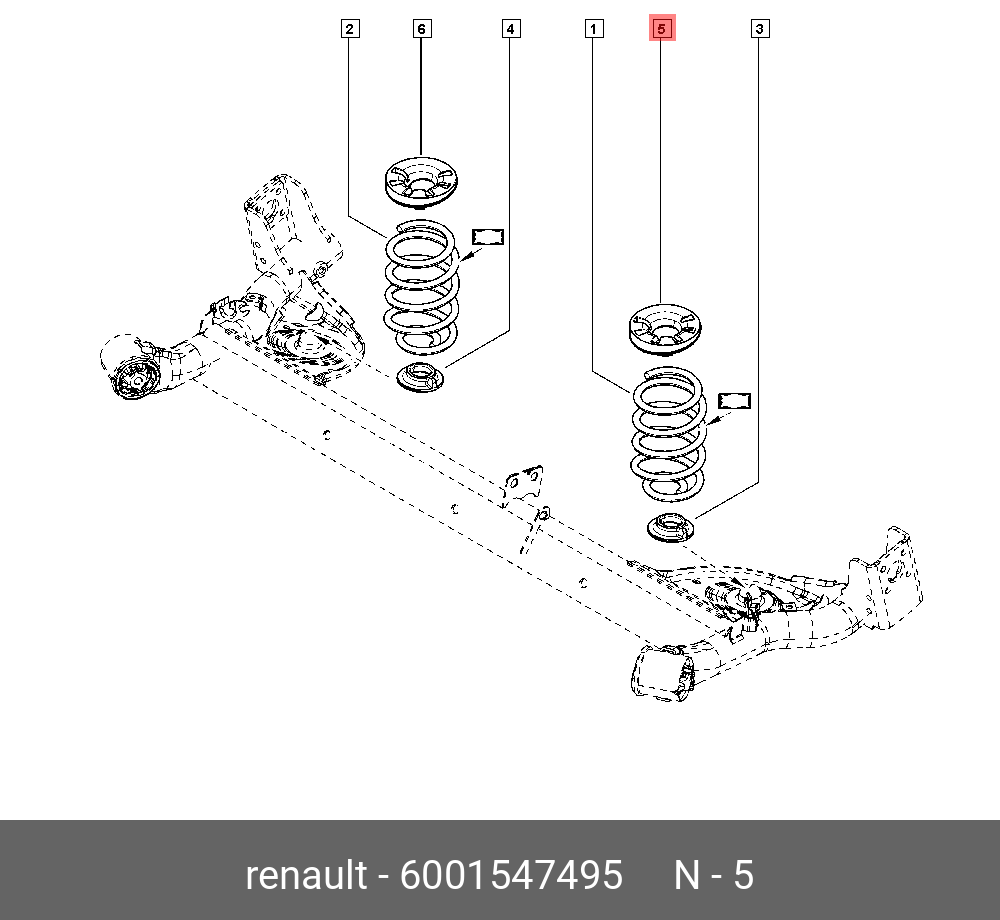 2
6
4
1
5
3

renault - 6001547495 N - 5