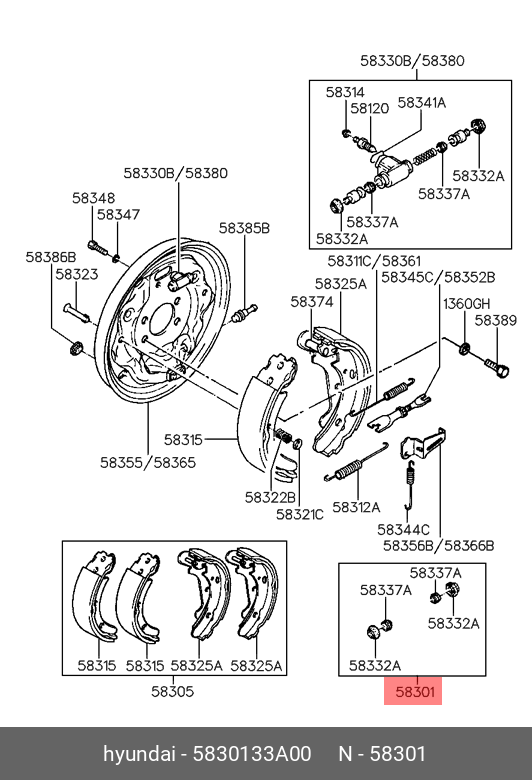 58330B/58380
58314
58120
58341A
58332A
58337A
58337A
58332A
58330B/58380
58348
58347
58385B
58386B
58323
58311C/58361
58325A
58345C/58352B
58374
1360GH
58389
58315
58355/58365
58322B
58321C
58312A
58344C
58356B/58366B
58315
58315
58325A
58325A
58305
58337A
58337A
58332A
58332A
58301
hyundai - 5830133A00    N - 58301