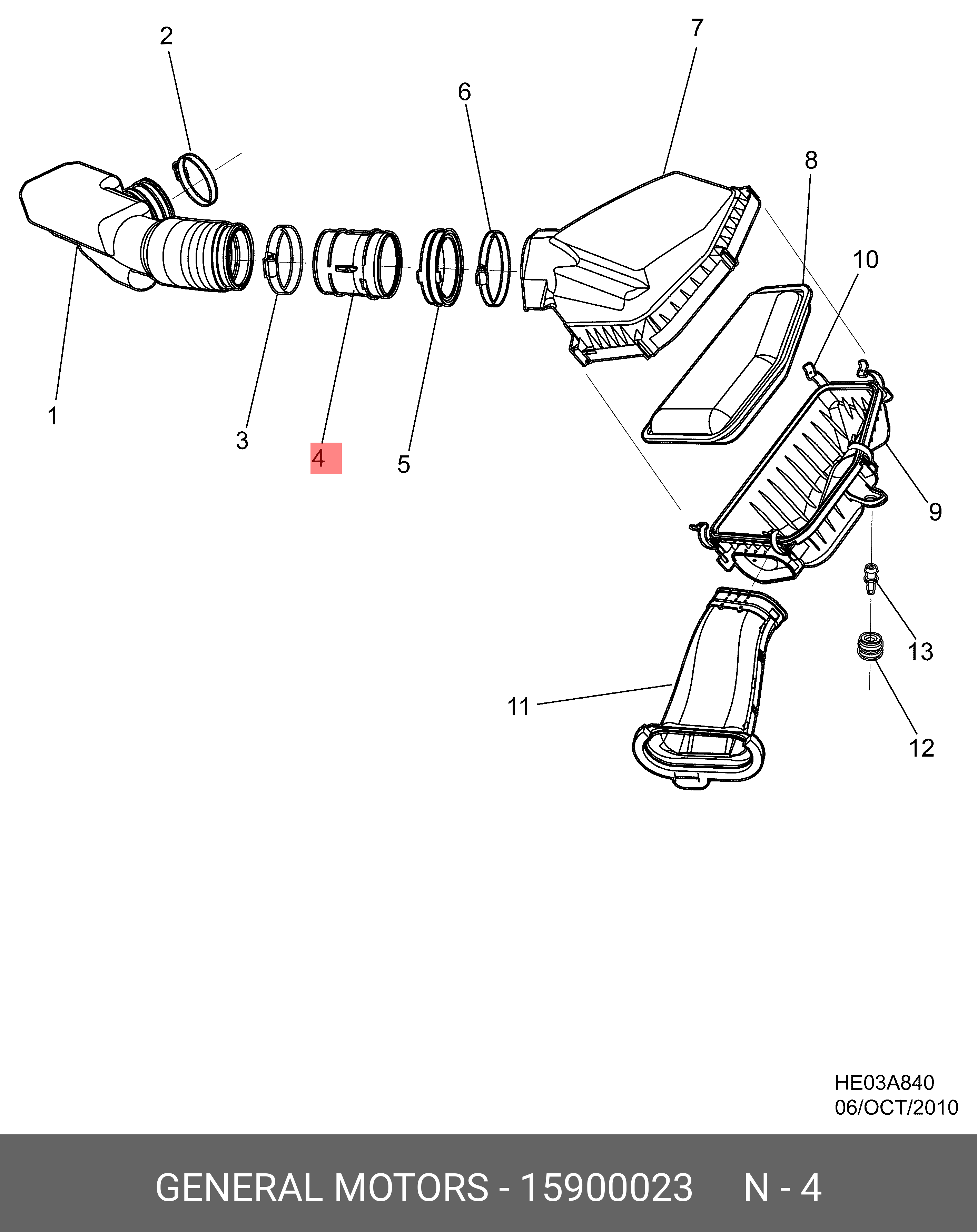 2

7

6

8

10

1

3

4

5

9

13

11

12

HE03A840
06/OCT/2010

GENERAL MOTORS - 15900023 N - 4