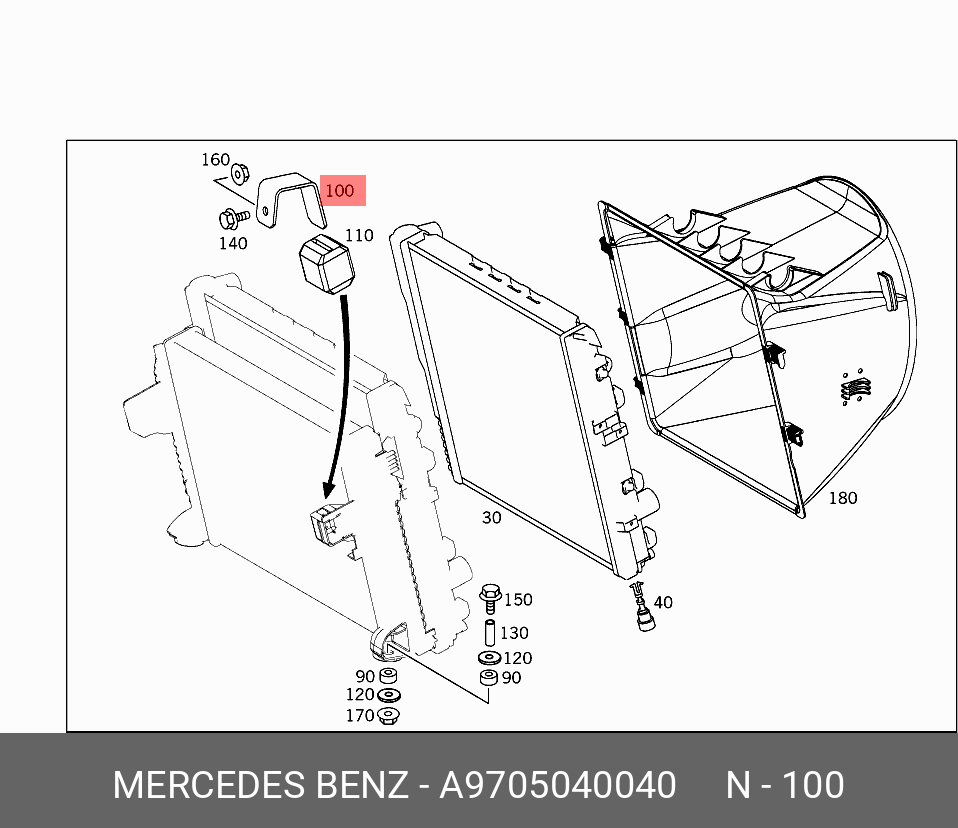 160
100
140
110
30
180
150
40
130
120
90
90
120
170

MERCEDES BENZ - A9705040040 N - 100