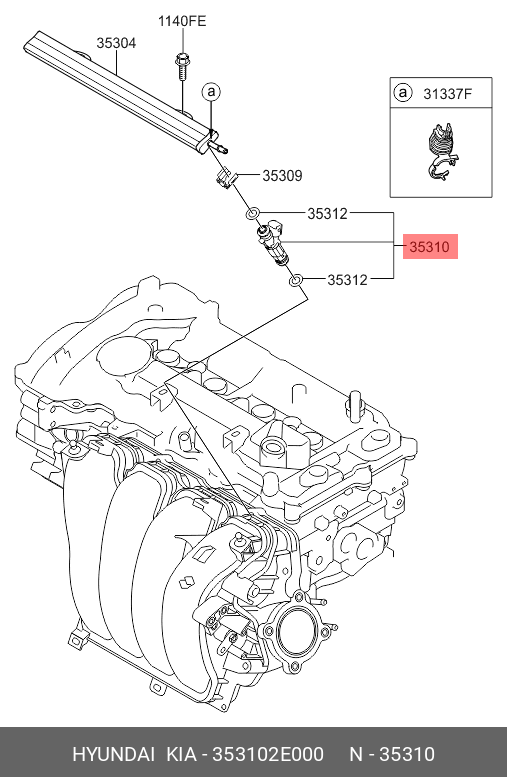 1140FE
35304
a
a 31337F
35309
35312
35310
35312

HYUNDAI KIA - 353102E000 N - 35310