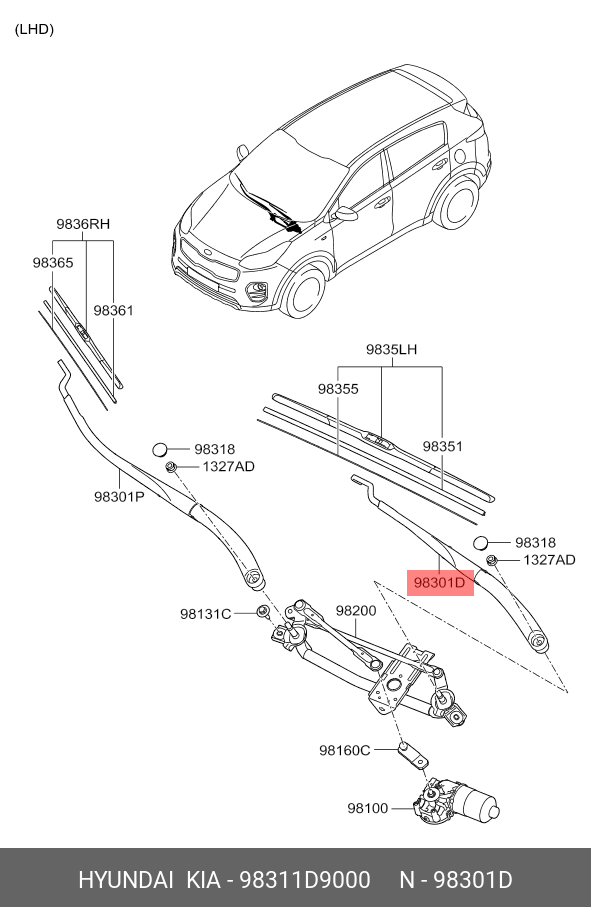 (LHD)

9836RH
98365
98361
98318
1327AD
98301P
9835LH
98355
98351
98318
1327AD
98301D
98131C
98200
98160C
98100

HYUNDAI KIA - 98311D9000 N - 98301D