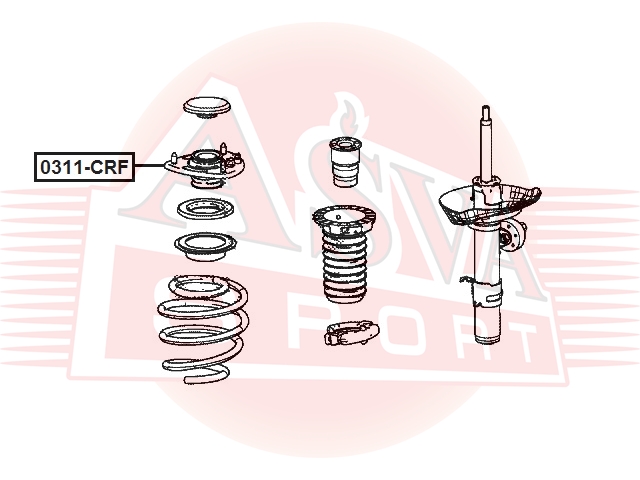 0311-CRF

ASVA
SPORT