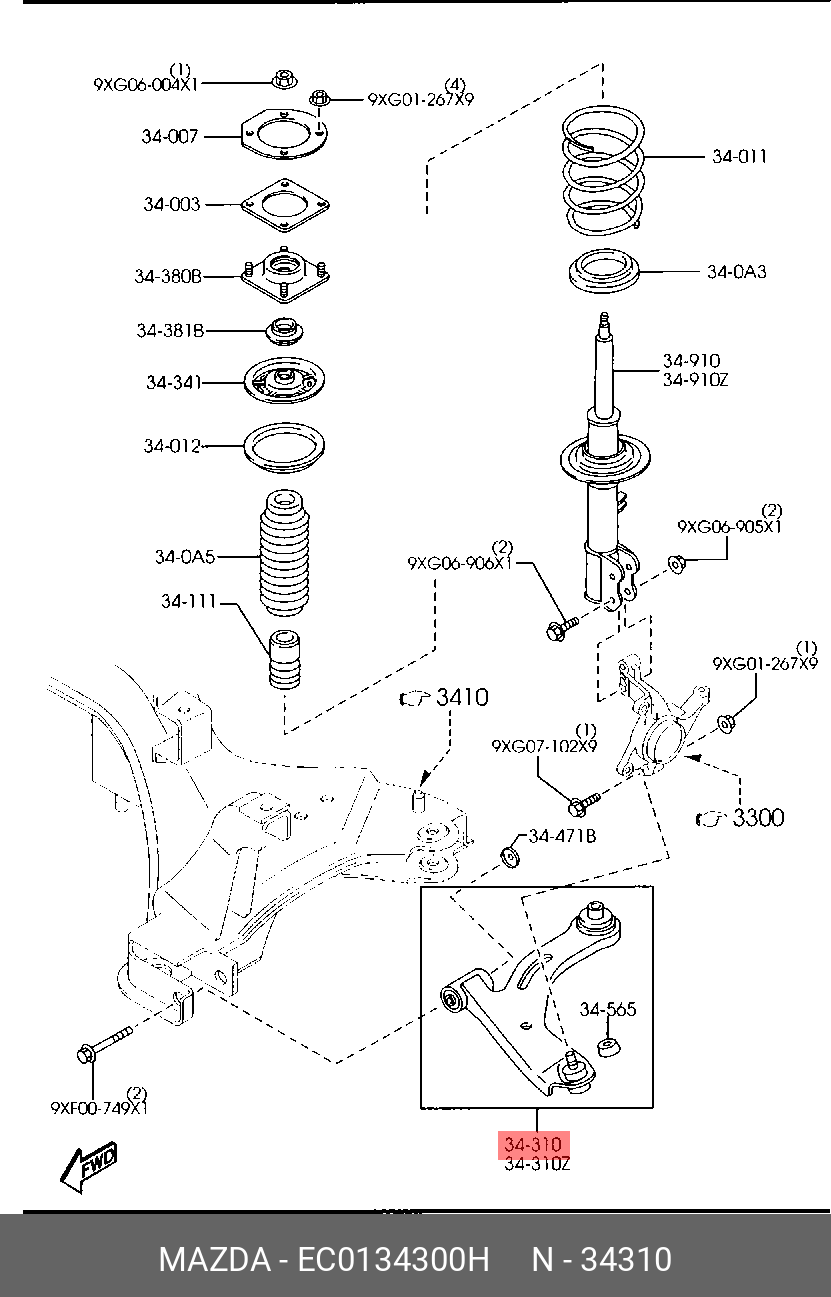 (1)
9XG06-004X1

(4)
9XG01-267X9

34-007

34-003

34-380B

34-381B

34-341

34-012

34-0A5

34-111

34-011

34-0A3

34-910
34-910Z

(2)
9XG06-905X1

(2)
9XG06-906X1

(1)
9XG01-267X9

3410

(1)
9XG07-102X9

3300

34-471B

34-565

(2)
9XF00-749X1

34-310
34-310Z

FWD

MAZDA - EC0134300H N - 34310