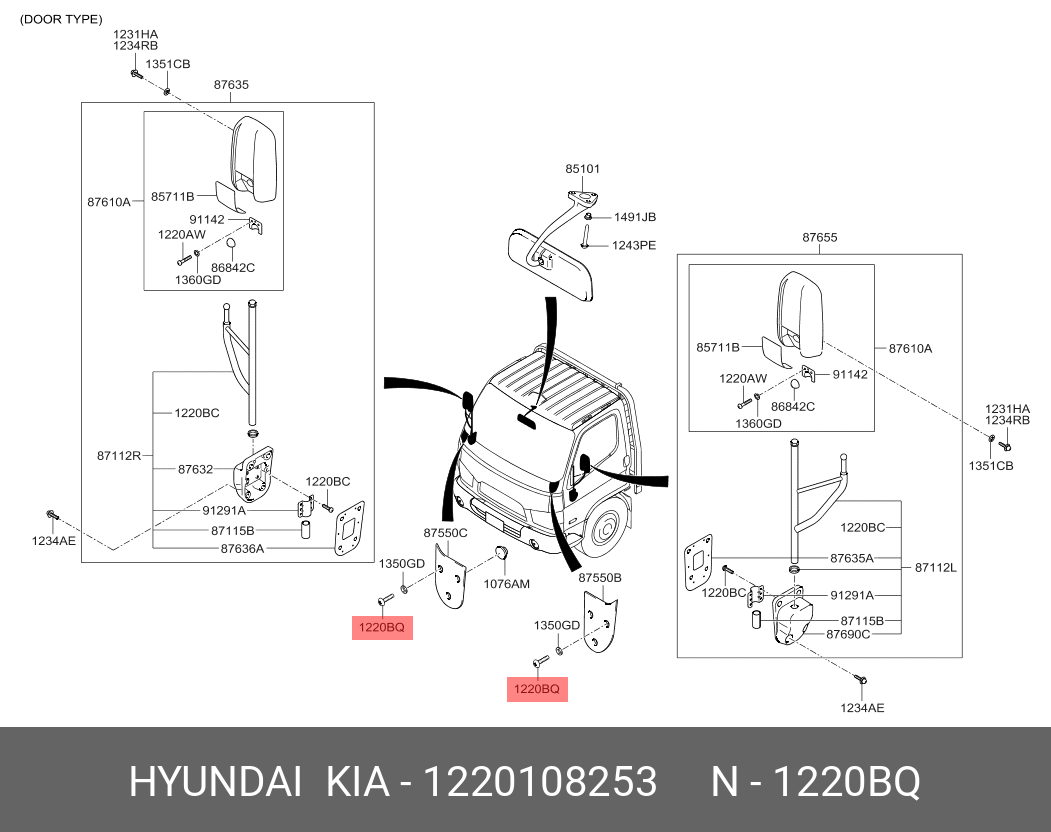 (DOOR TYPE)

1231HA
1234RB
1351CB
87635
87610A
85711B
91142
1220AW
86842C
1360GD
1220BC
87112R
87632
1220BC
91291A
87115B
87636A
1234AE

85101
1491JB
1243PE

87550C
1350GD
1076AM
1220BQ
87550B
1350GD
1220BQ

87655
85711B
87610A
1220AW
91142
86842C
1360GD
1231HA
1234RB
1351CB
1220BC
87635A
87112L
1220BC
91291A
87115B
87690C
1234AE

HYUNDAI KIA - 1220108253 N - 1220BQ